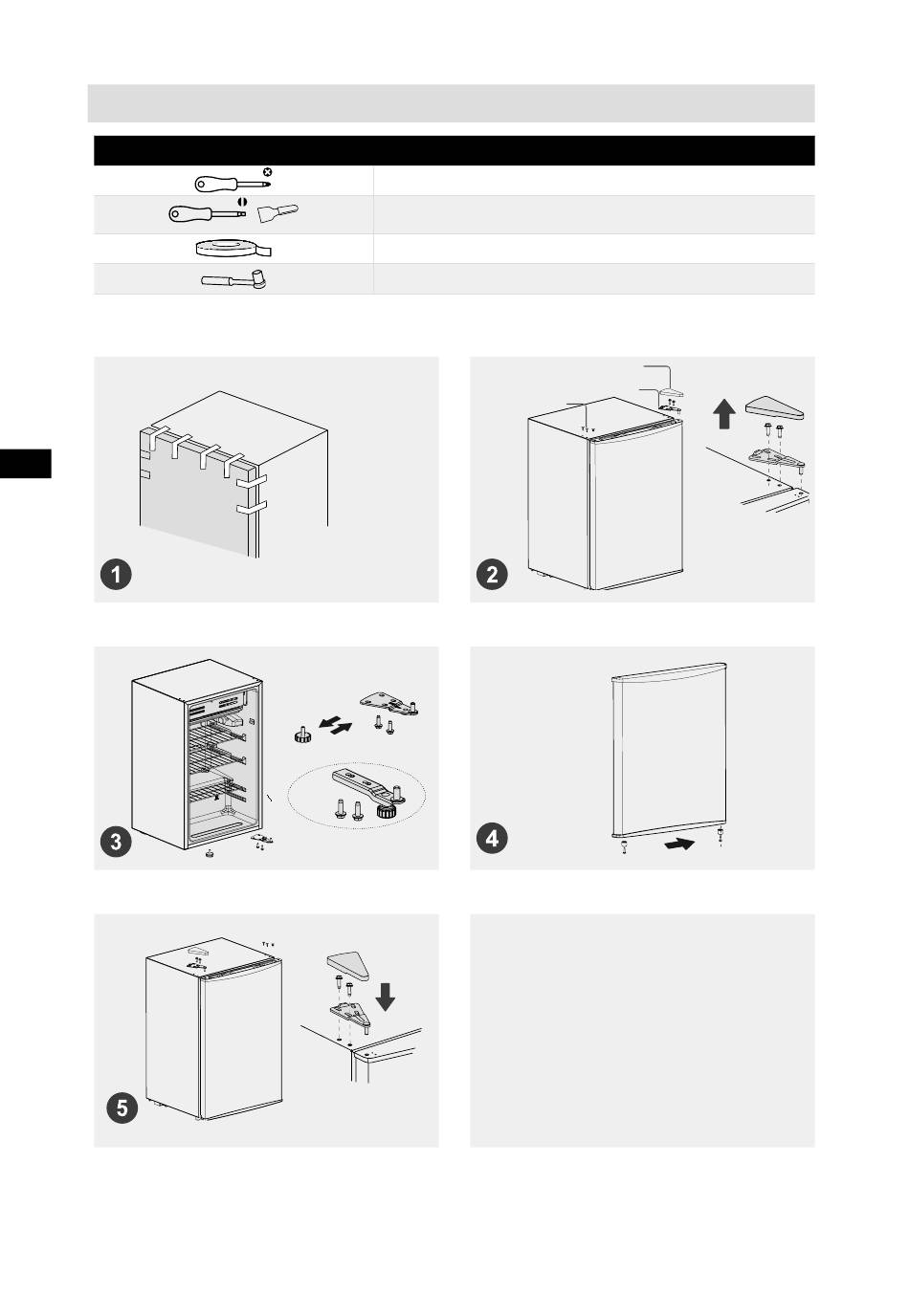 1

2

3

4

5