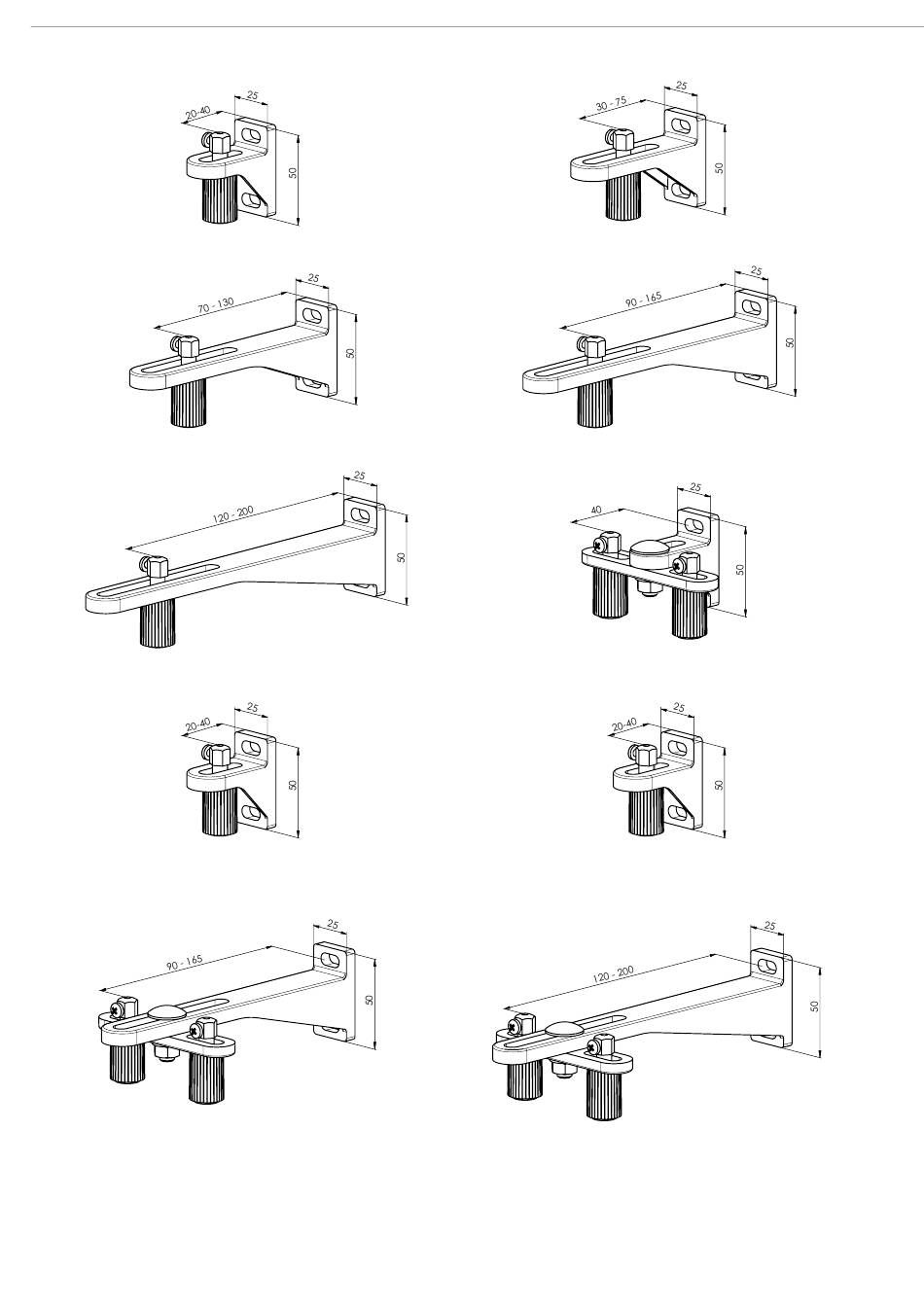 20-40
25
50

30 - 75
25
50

70 - 130
25
50

90 - 165
25
50

120 - 200
25
50

40
25
50

20-40
25
50

20-40
25
50

90 - 165
25
50

120 - 200
25
50