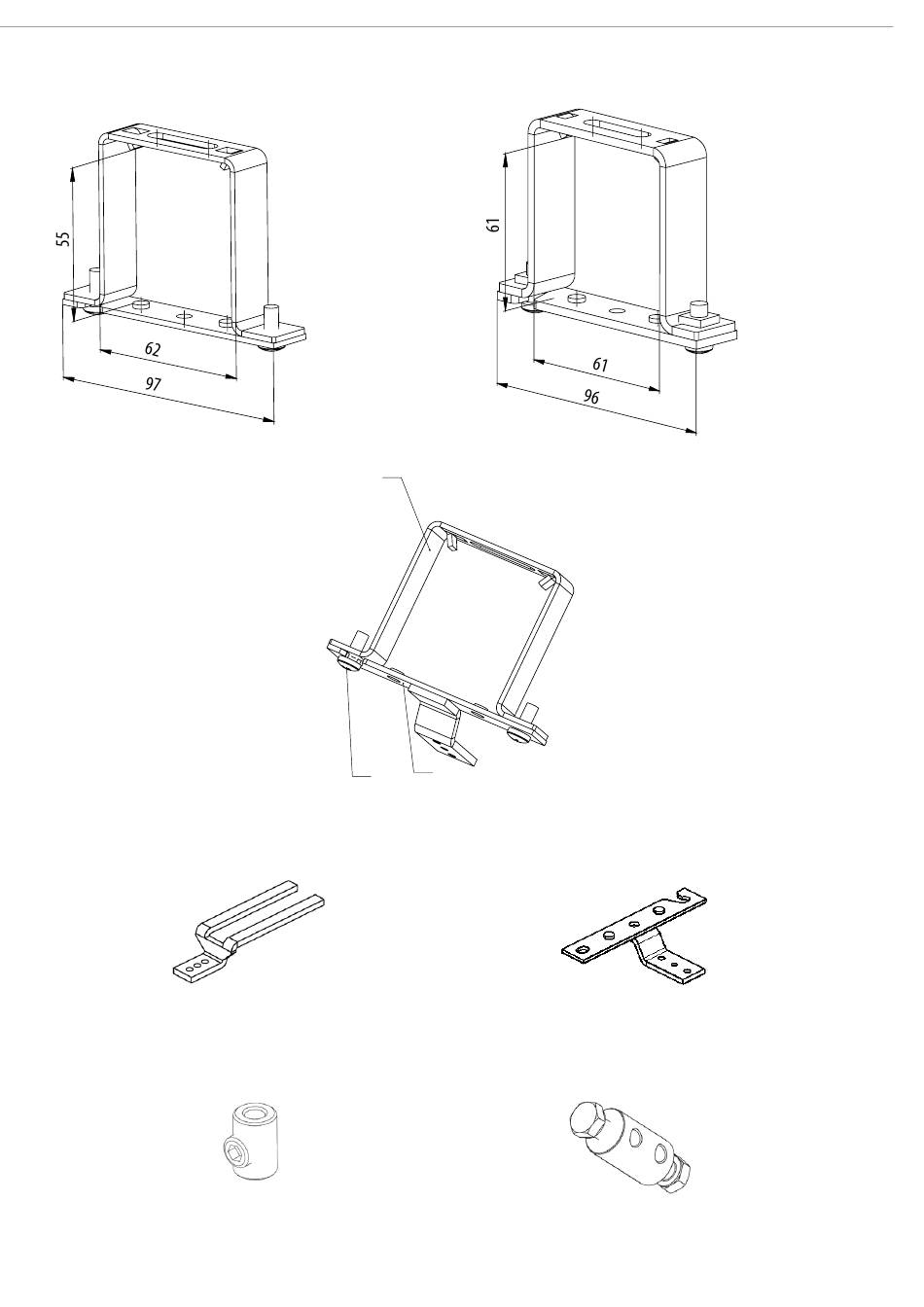 55
62
97
61
61
96