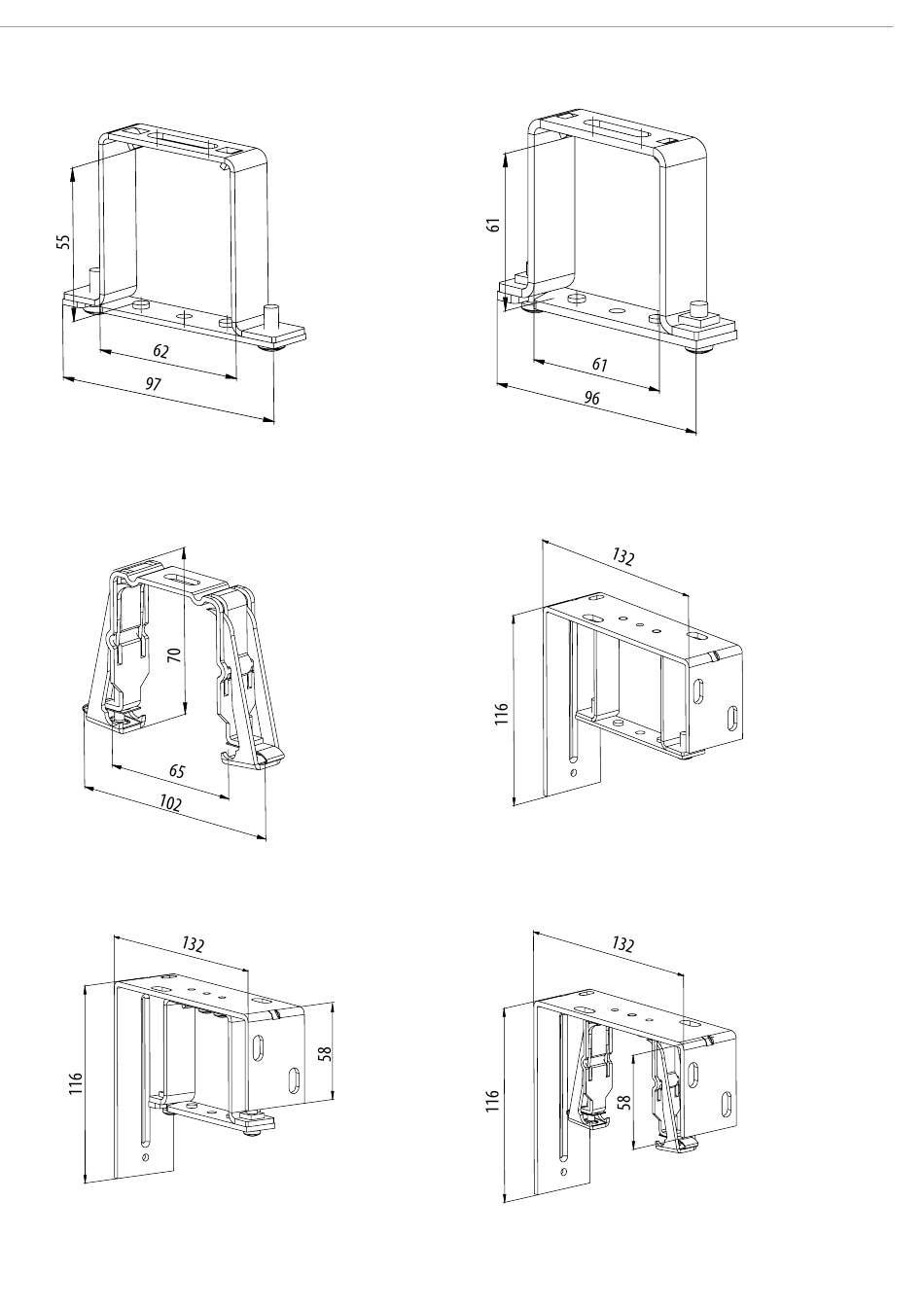 55
62
97

61
61
96

70
65
102

132
116

132
116
58

132
116
58