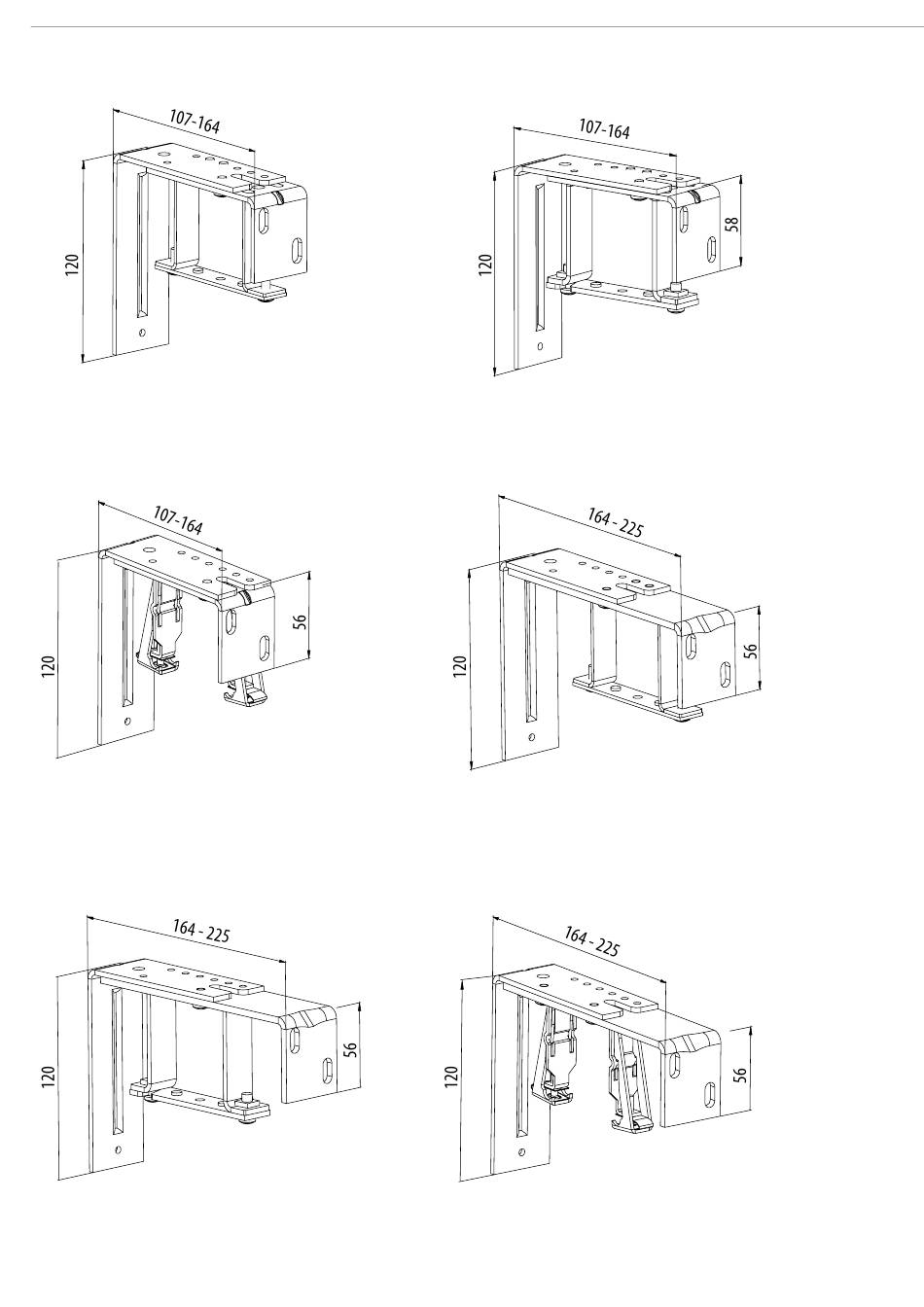 107-164

120

107-164

120

58

107-164

120

56

164 - 225

120

56

164 - 225

120

56

164 - 225

120

56