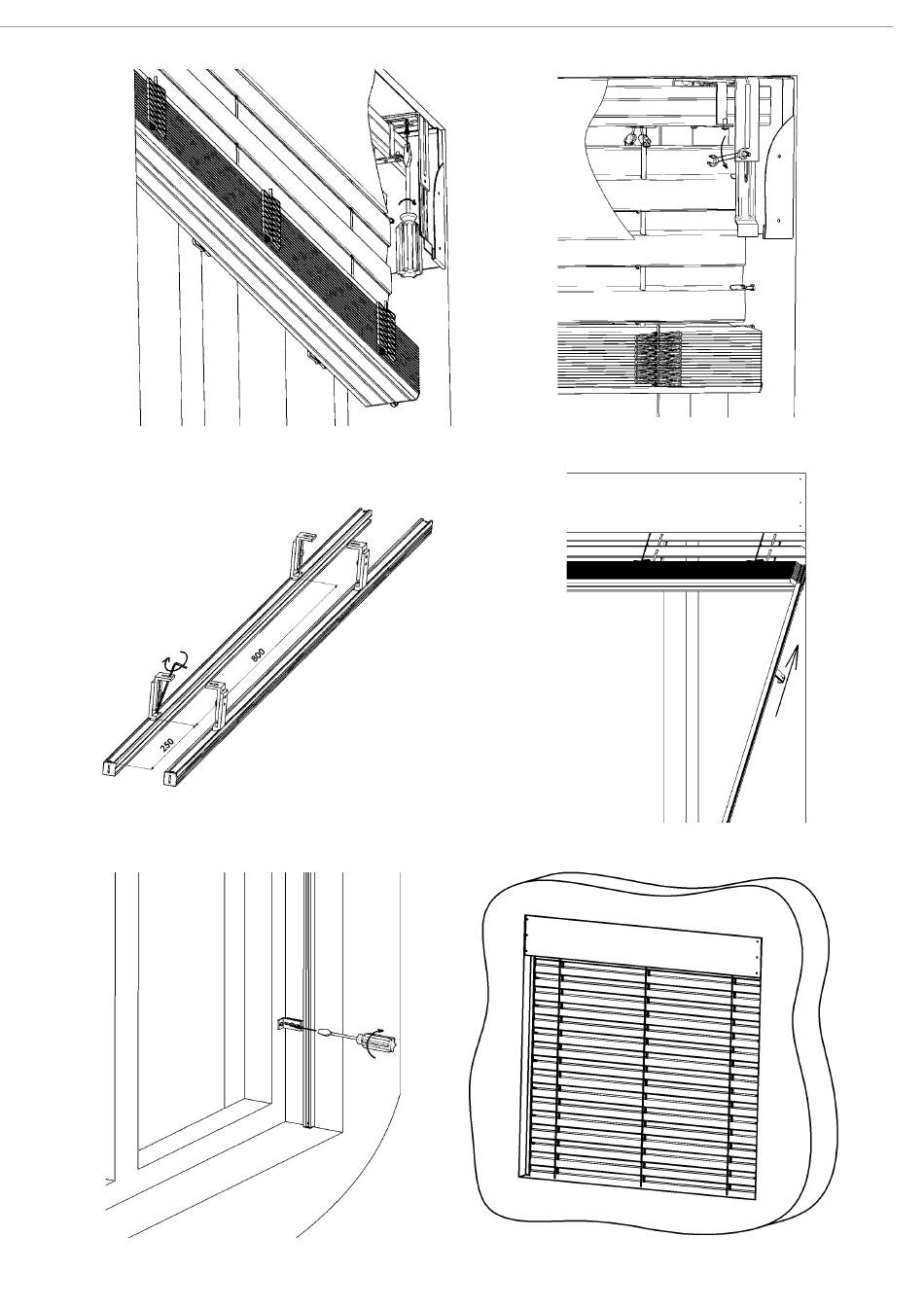 800

250