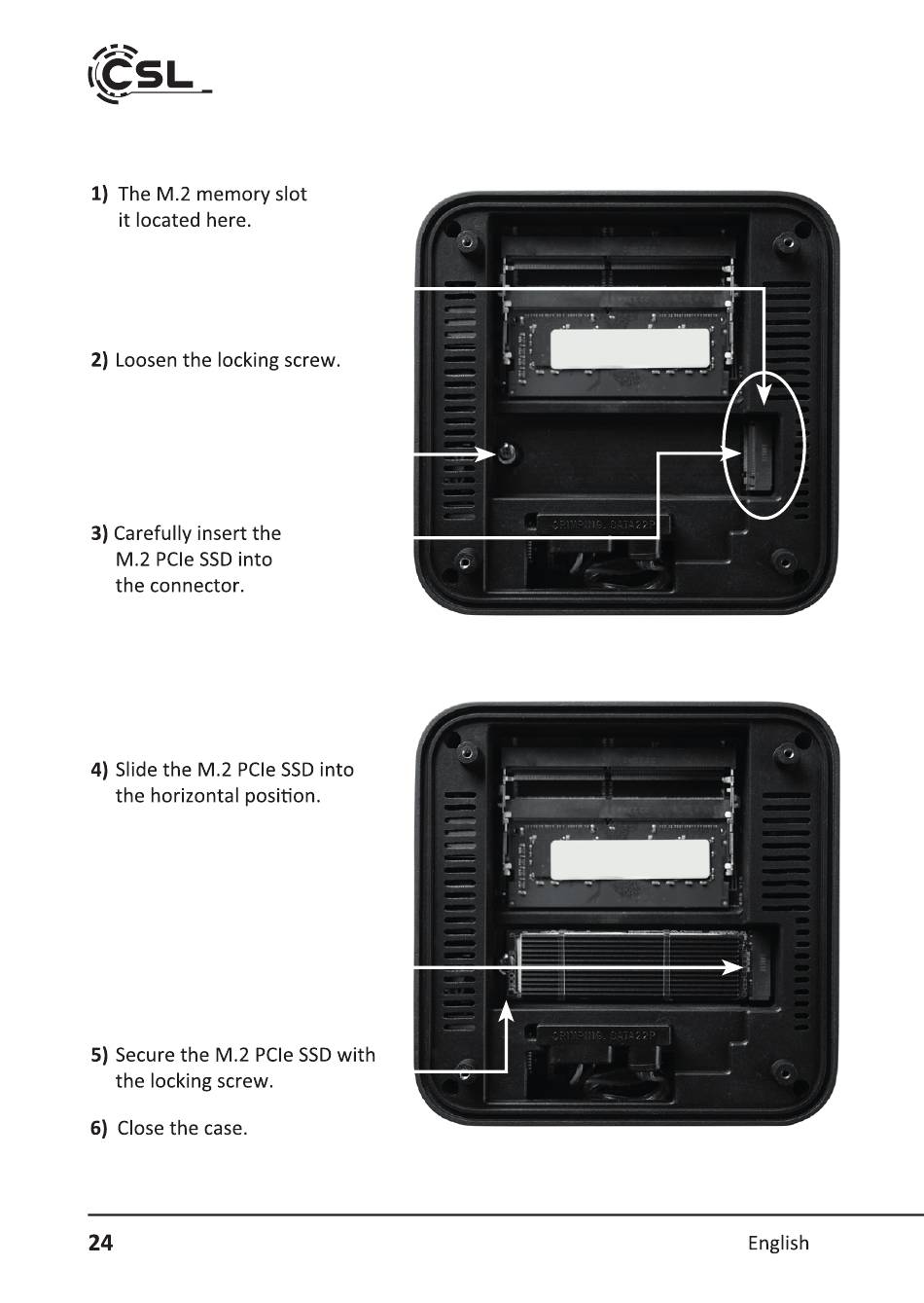 CSL

1) The M.2 memory slot it located here.

2) Loosen the locking screw.

3) Carefully insert the M.2 PCIe SSD into the connector.

CRIMPING. SATA22P

4) Slide the M.2 PCIe SSD into the horizontal position.

5) Secure the M.2 PCIe SSD with the locking screw.

6) Close the case.

CRIMPING. SATA22P

24

English