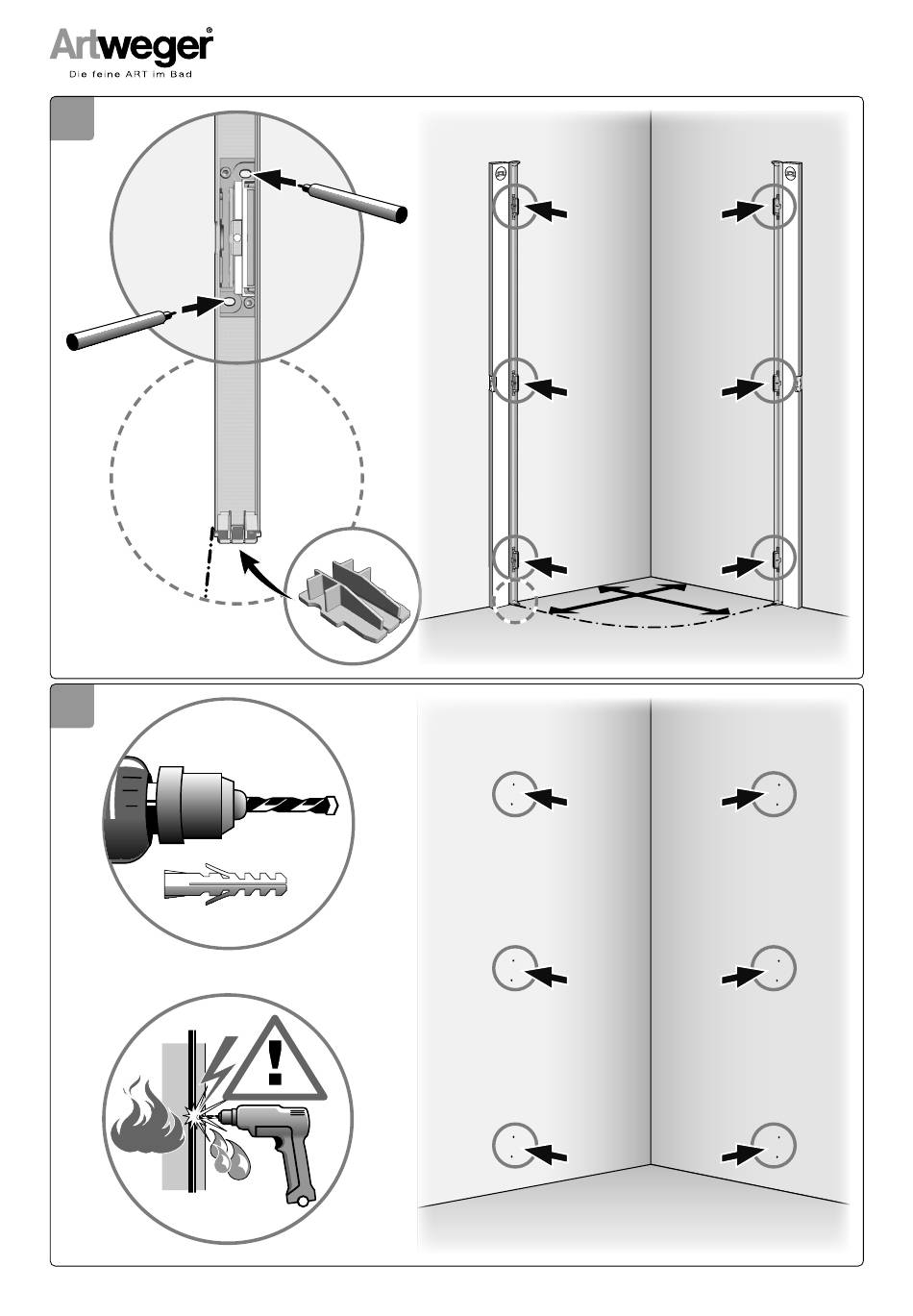 Artweger®
Die feine ART im Bad