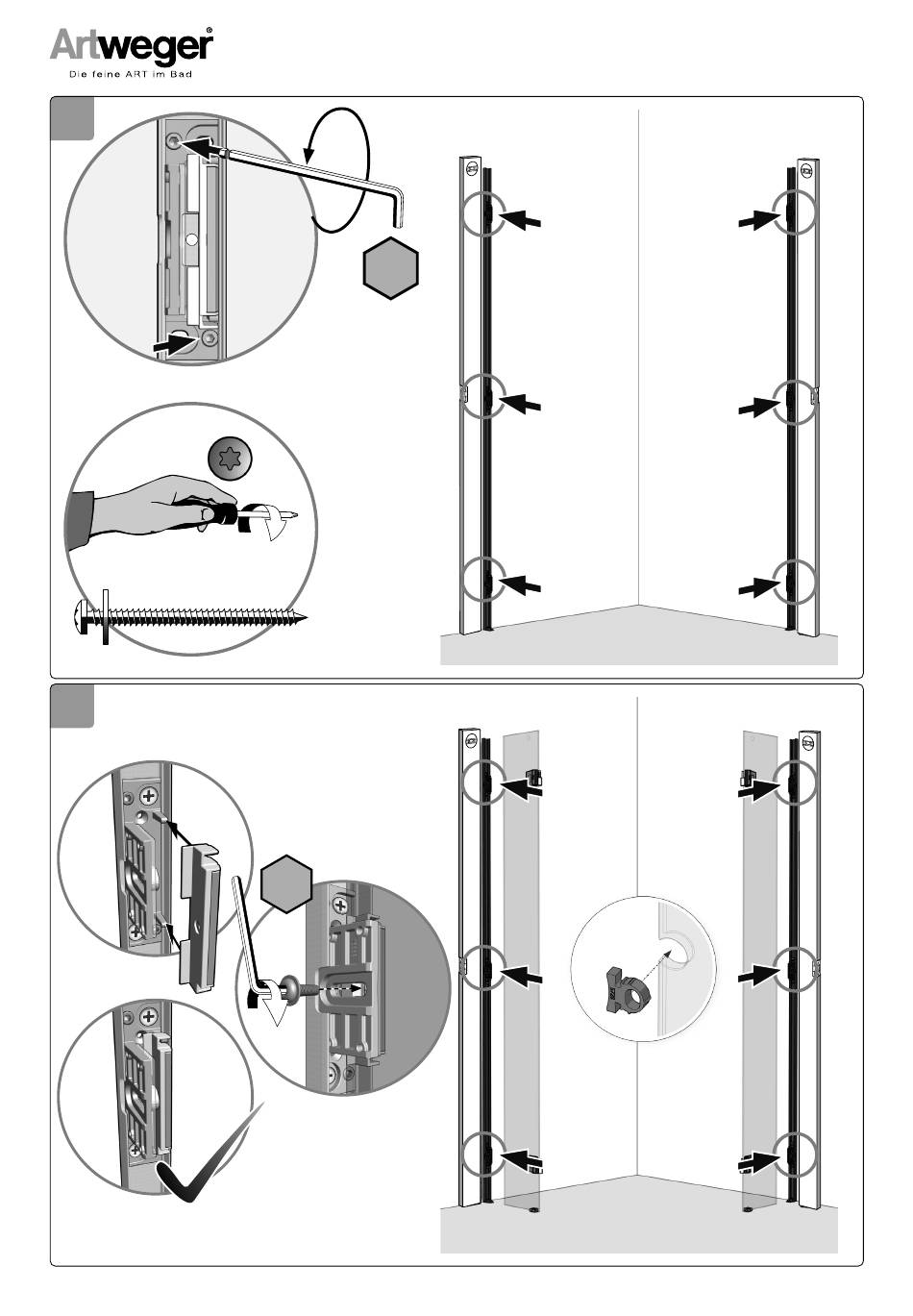 Artweger®
Die feine ART im Bad