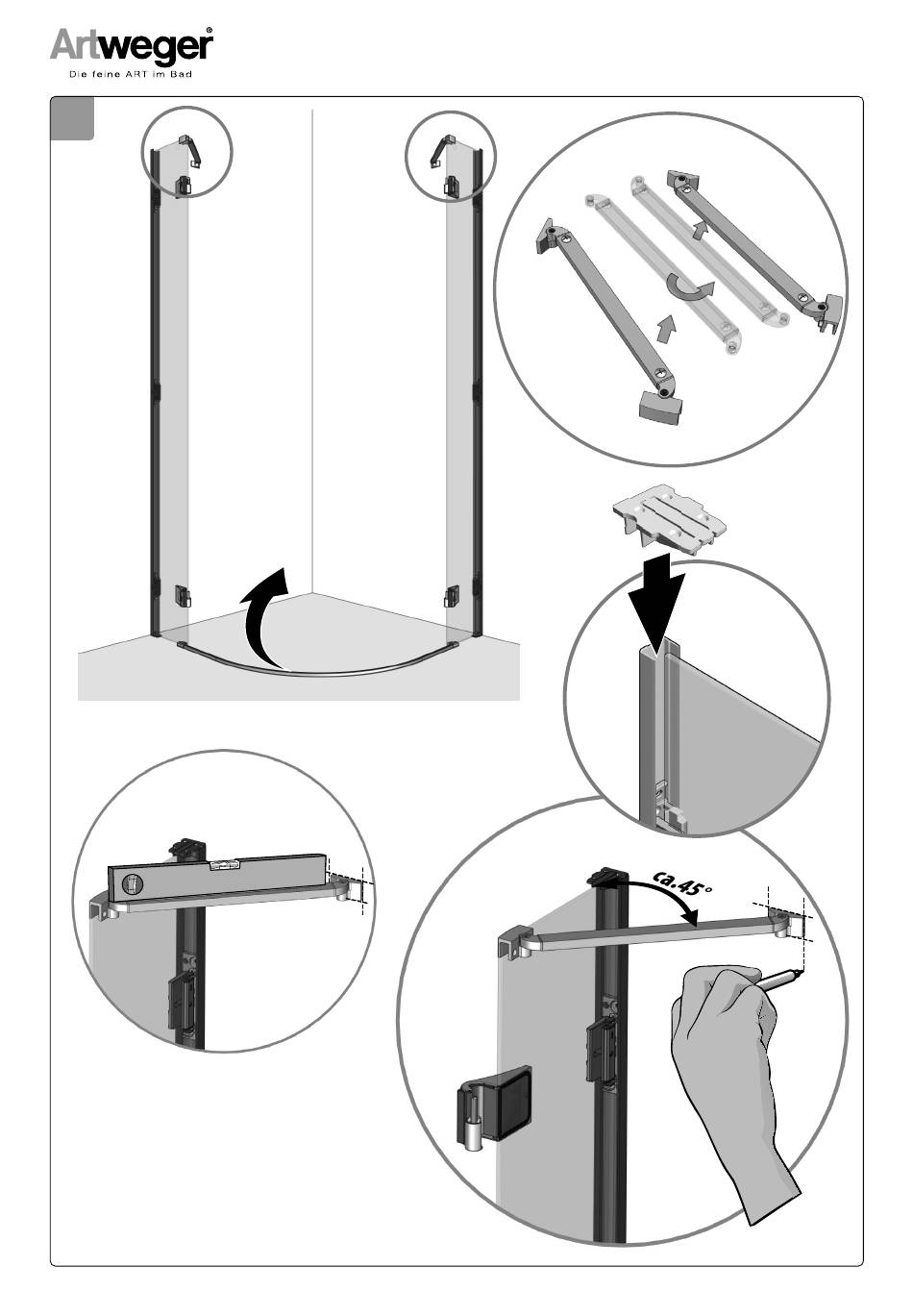 Artweger®
Die feine ART im Bad

ca.45°