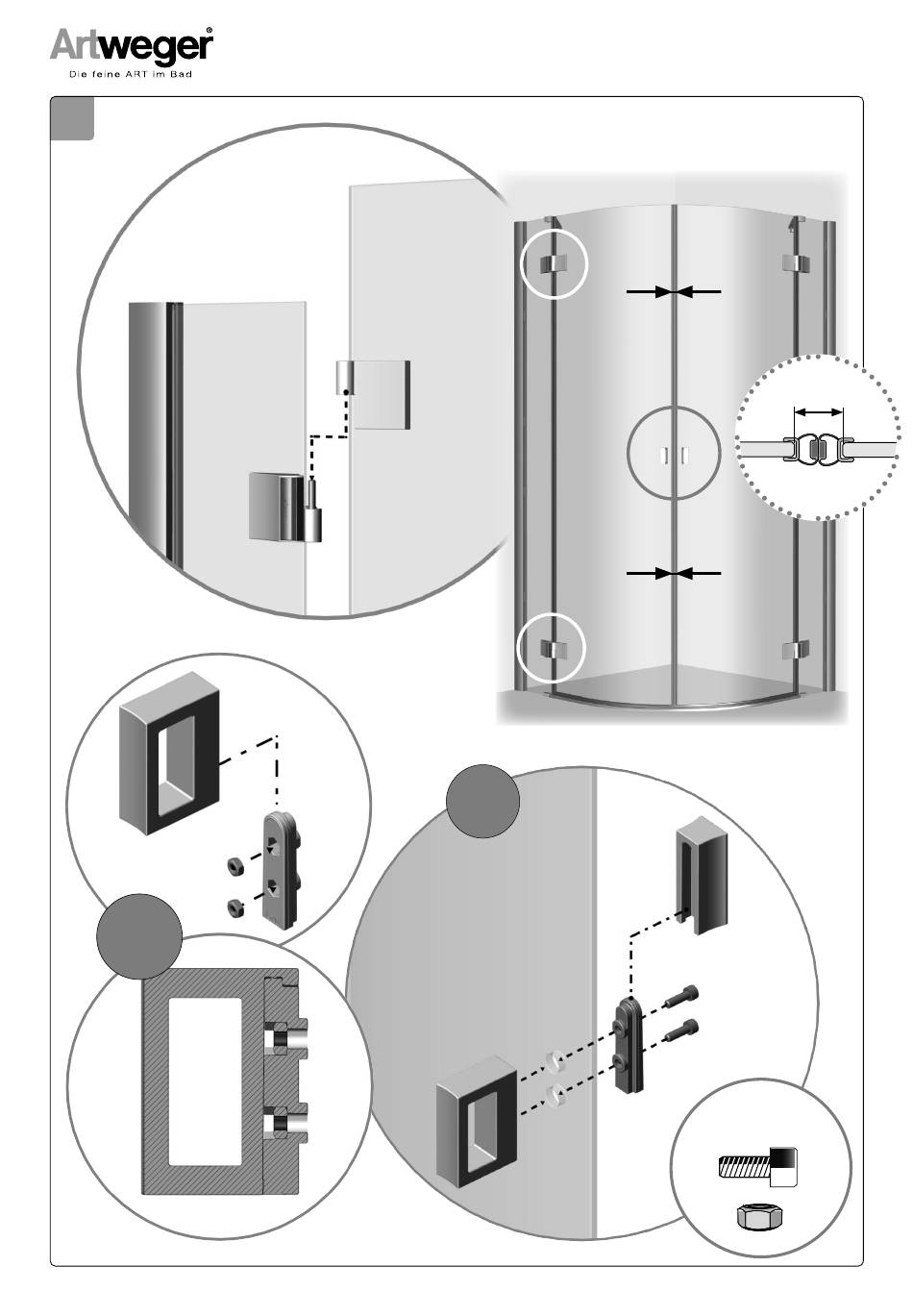 Artweger®
Die feine ART im Bad