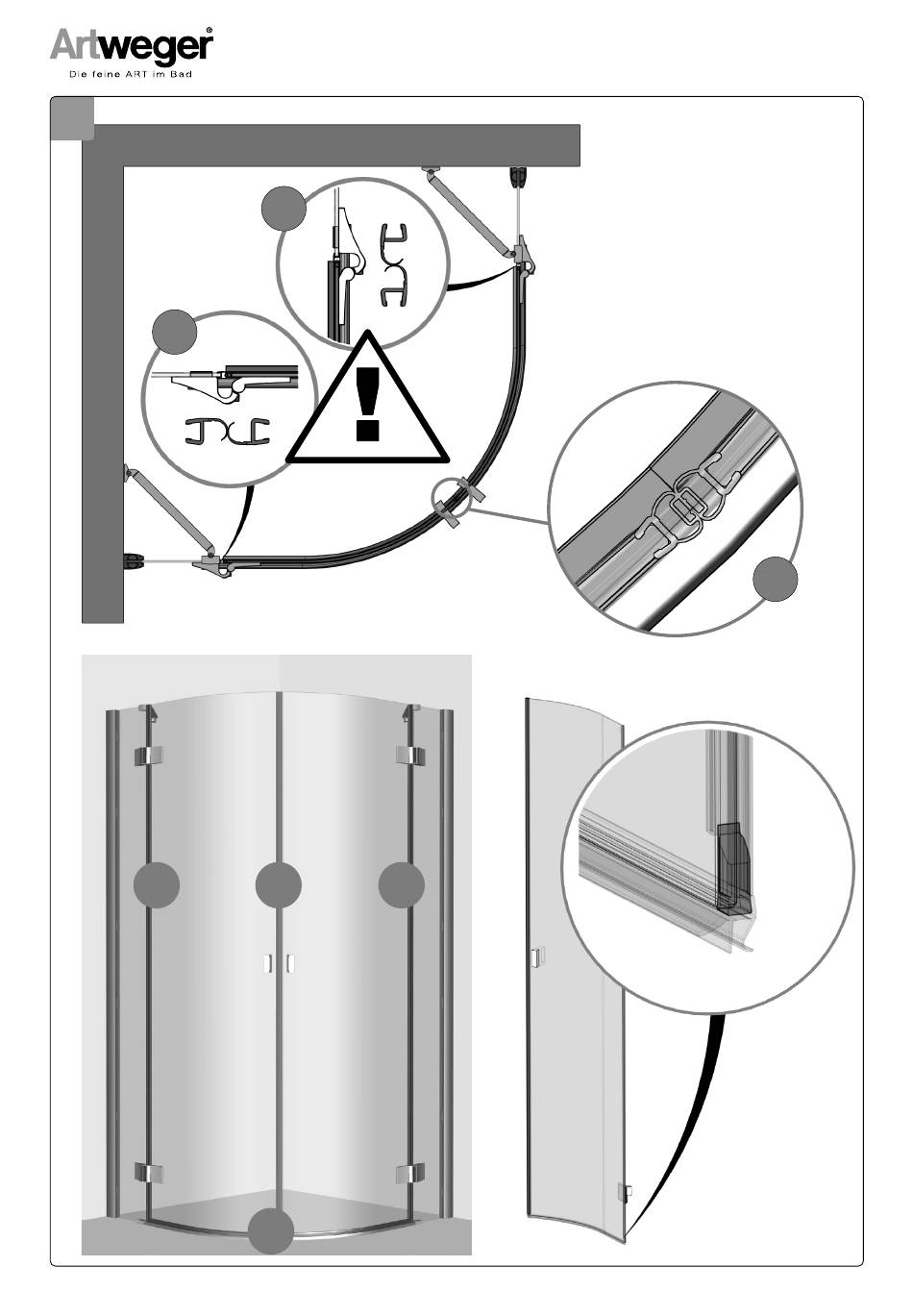 Artweger®
Die feine ART im Bad