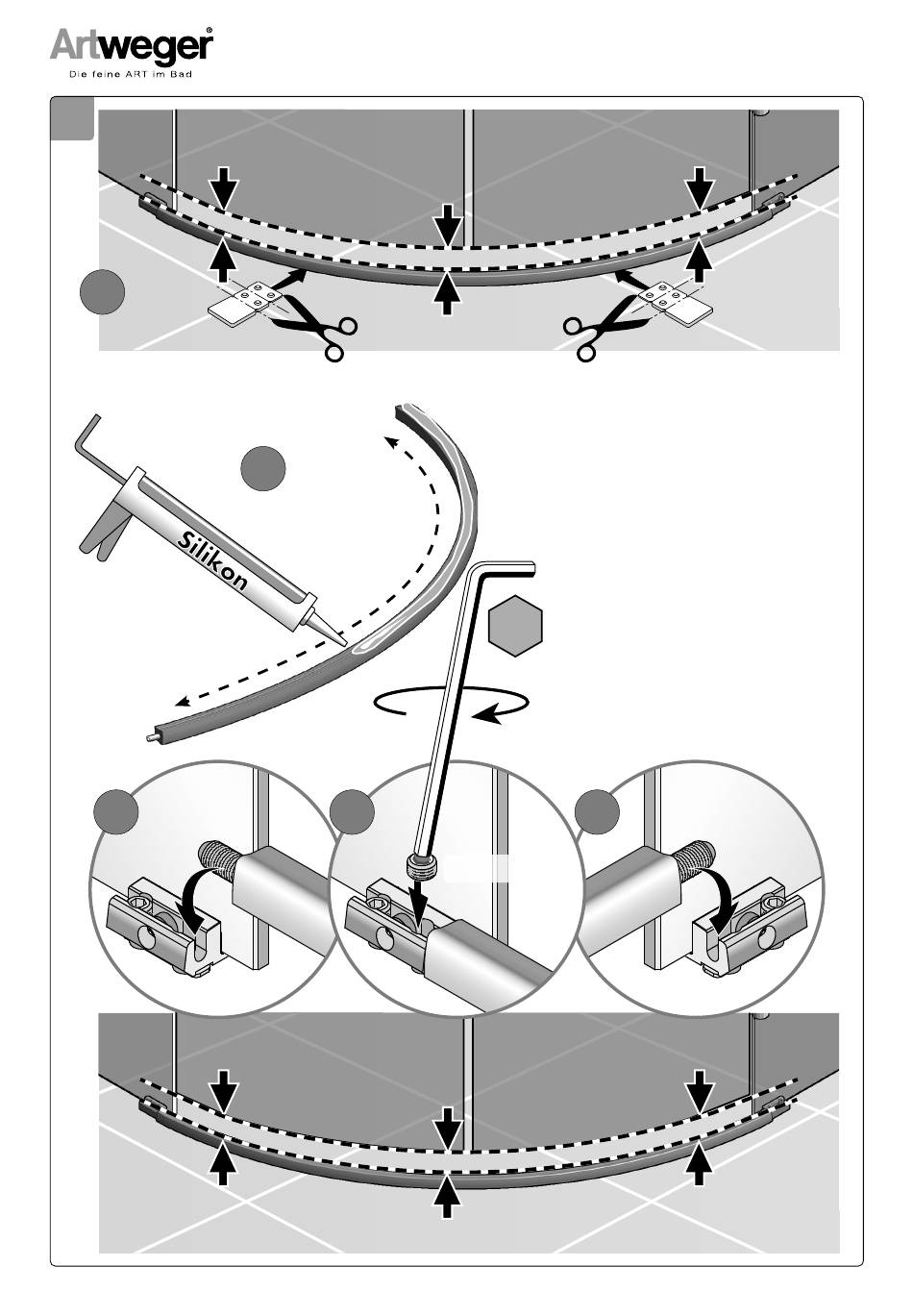 Artweger®
Die feine ART im Bad

Silikon