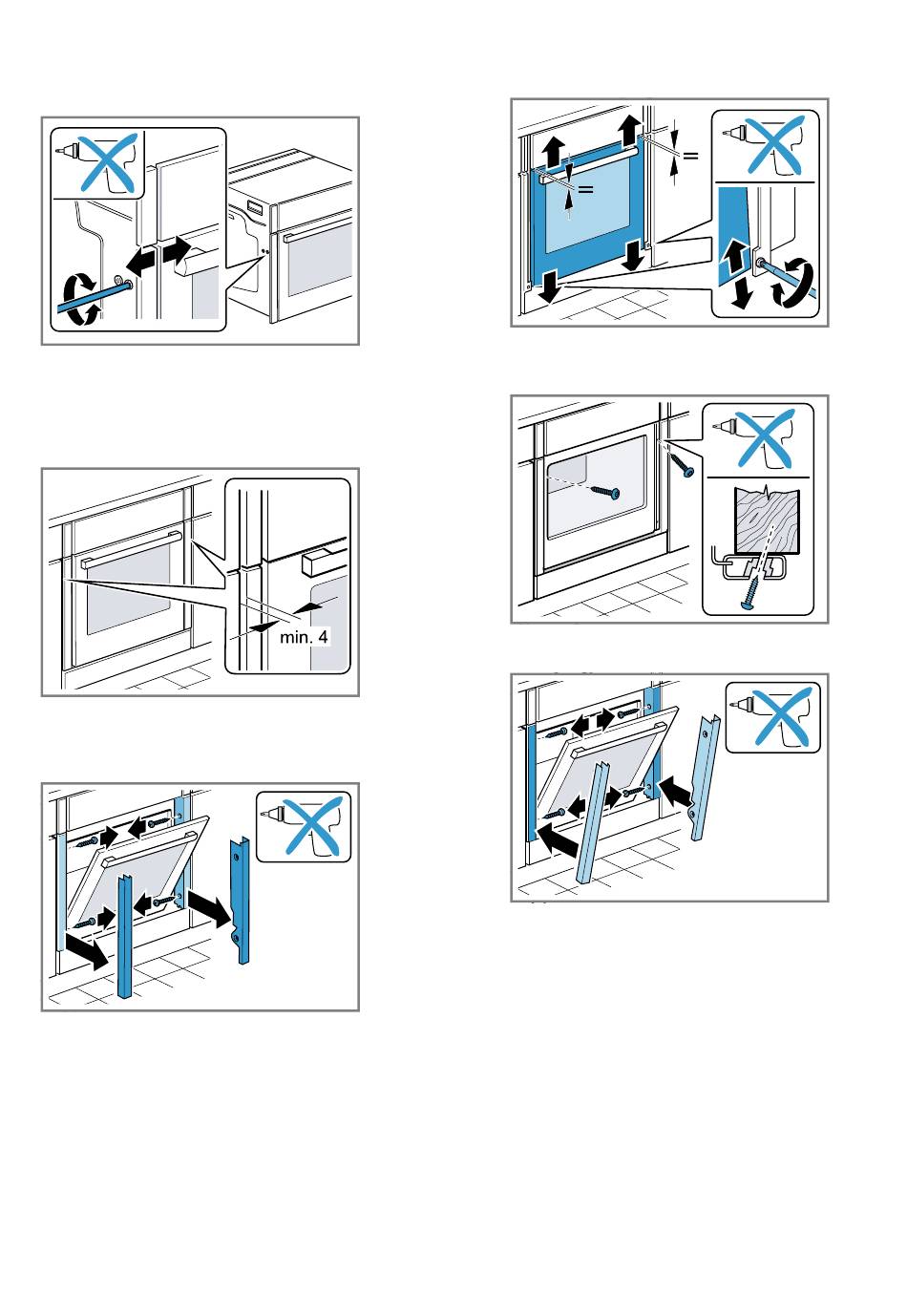 min. 4

=

=