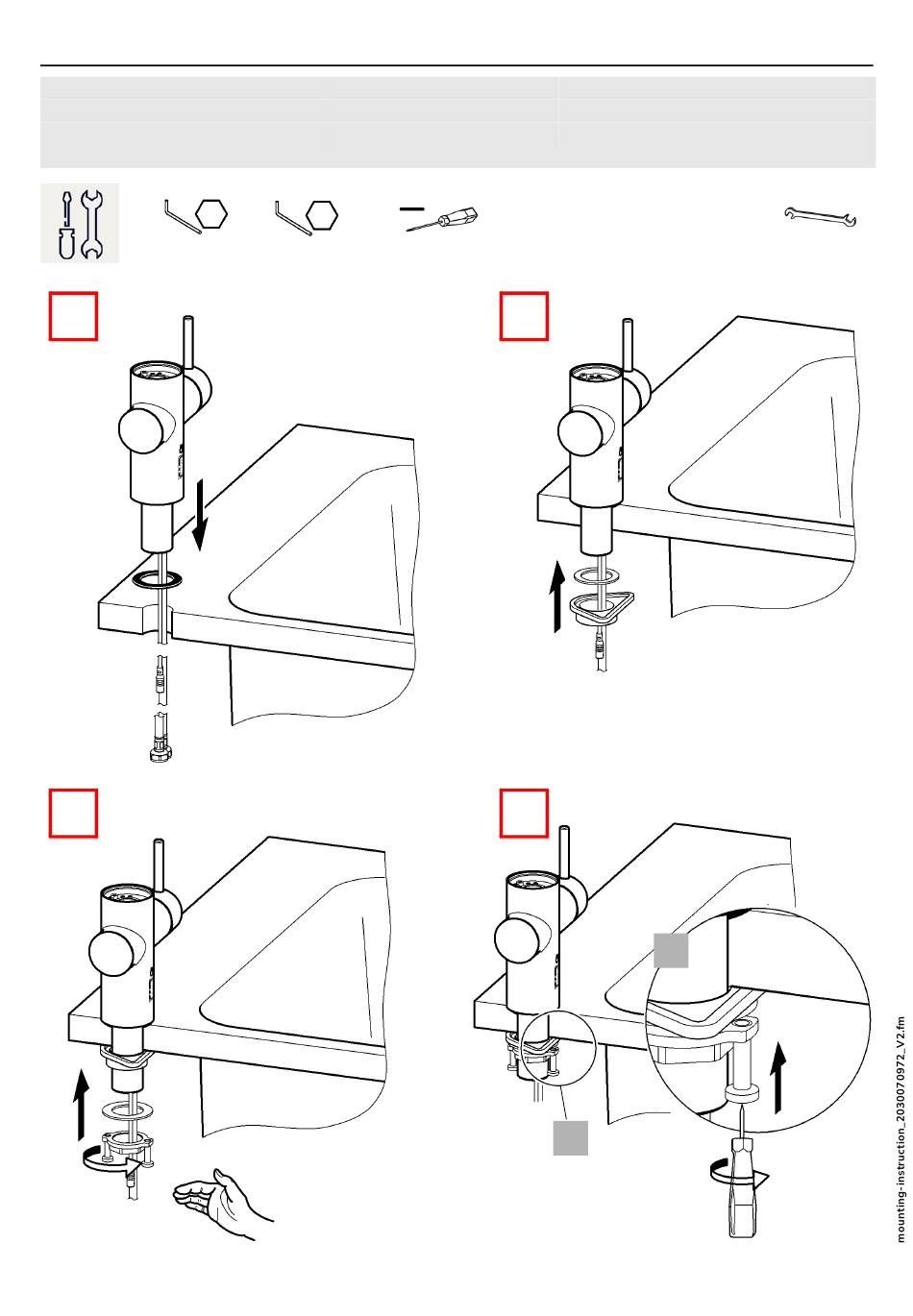 mounting-instruction_2030070972_V2.fm