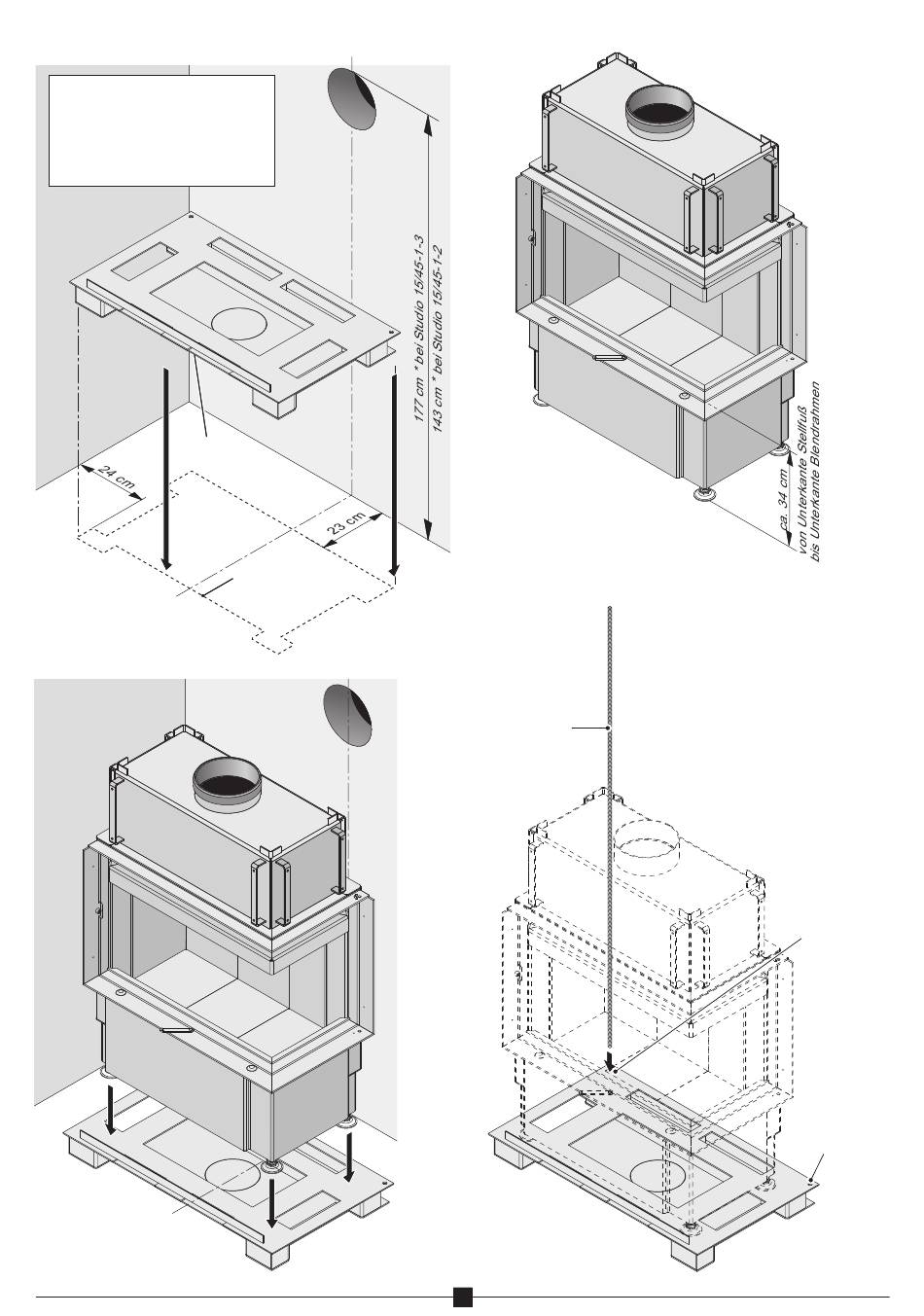 177 cm * bei Studio 15/45-1-3
143 cm * bei Studio 15/45-1-2

24 cm

23 cm

ca. 34 cm
von Unterkante Stellfuß
bis Unterkante Blendrahmen