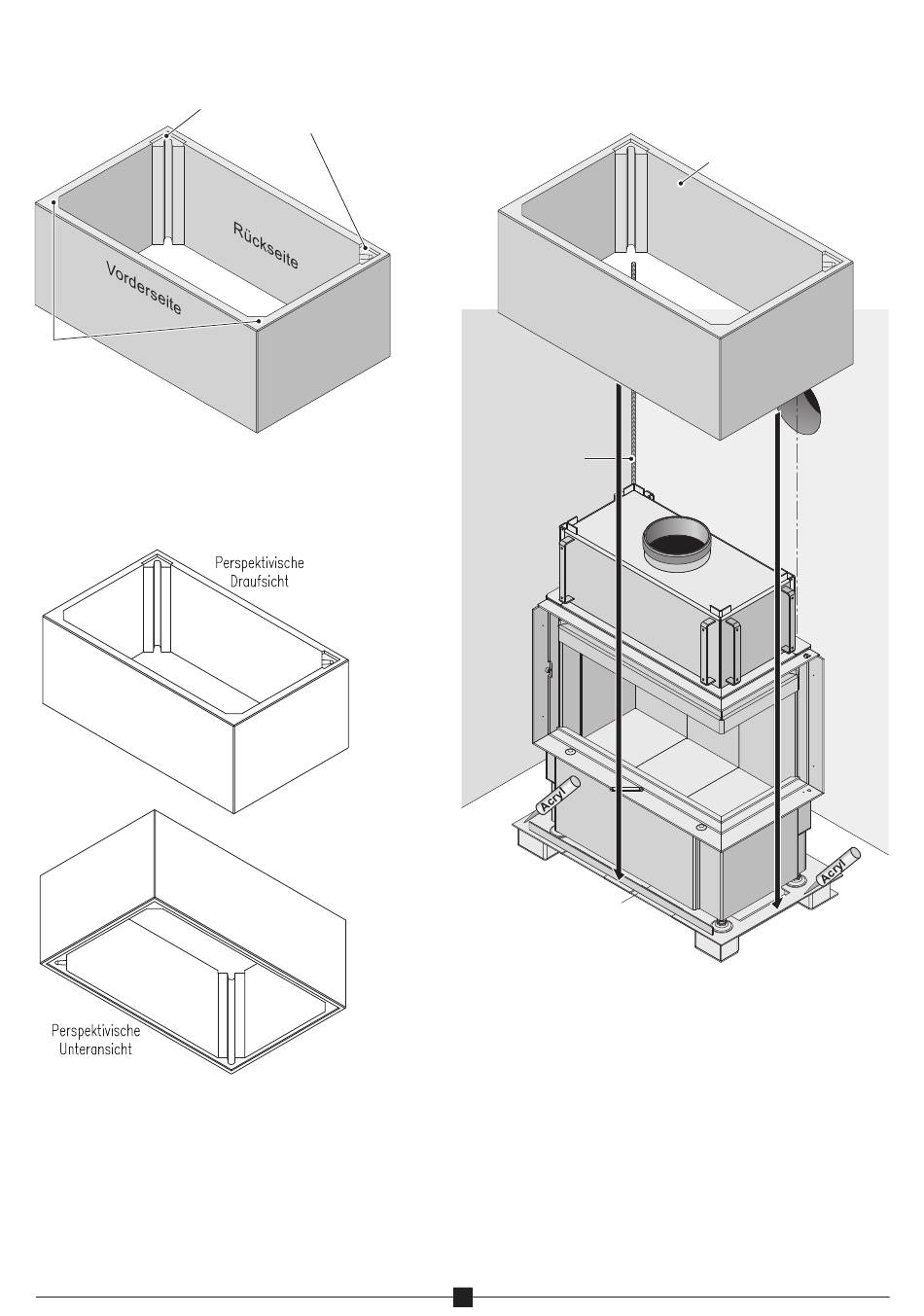 Rückseite

Vorderseite

Perspektivische Draufsicht

Perspektivische Unteransicht

Acryl

Acryl