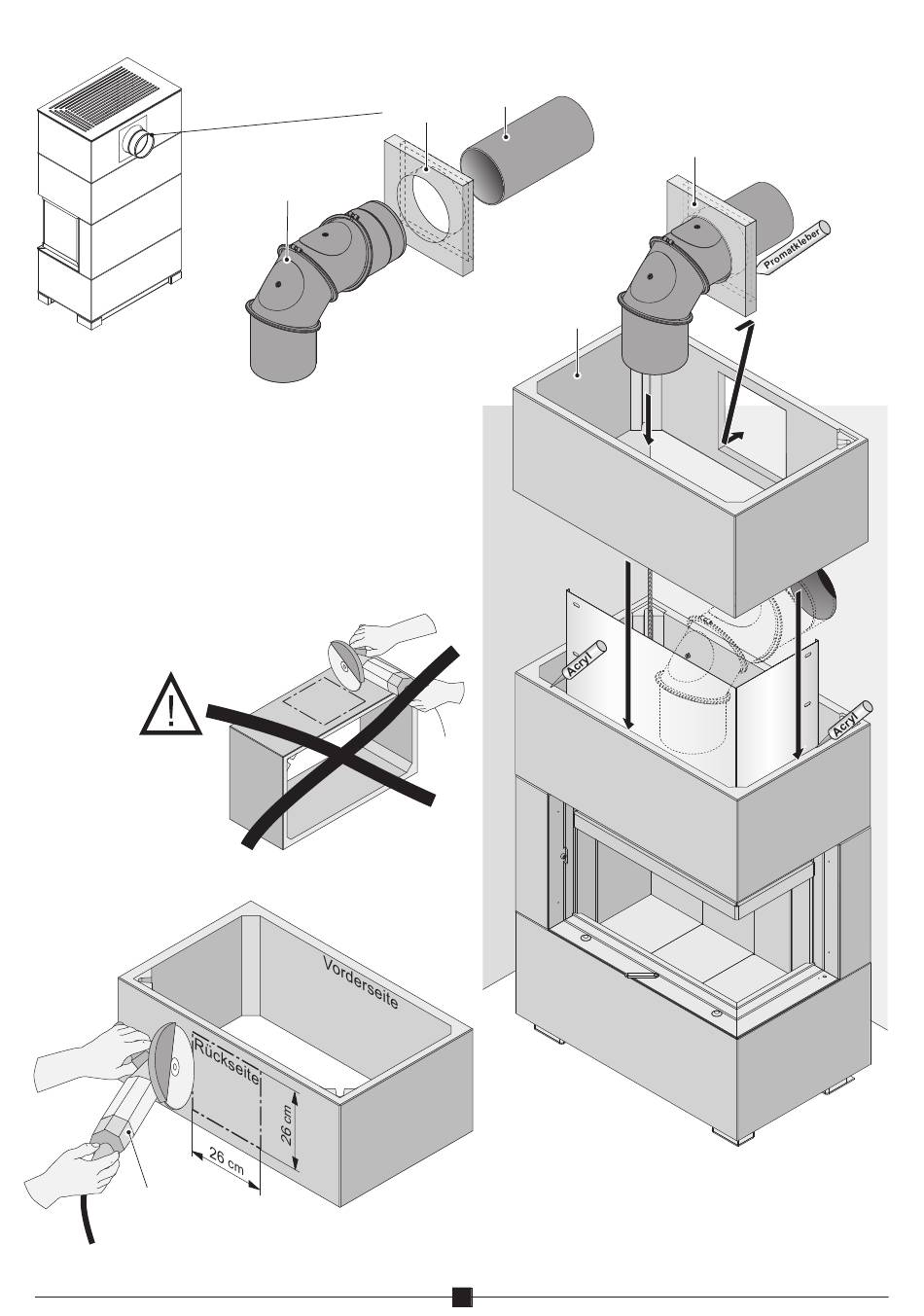 Promatkleber

Acryl

Acryl

Vorderseite

Rückseite

26 cm

26 cm