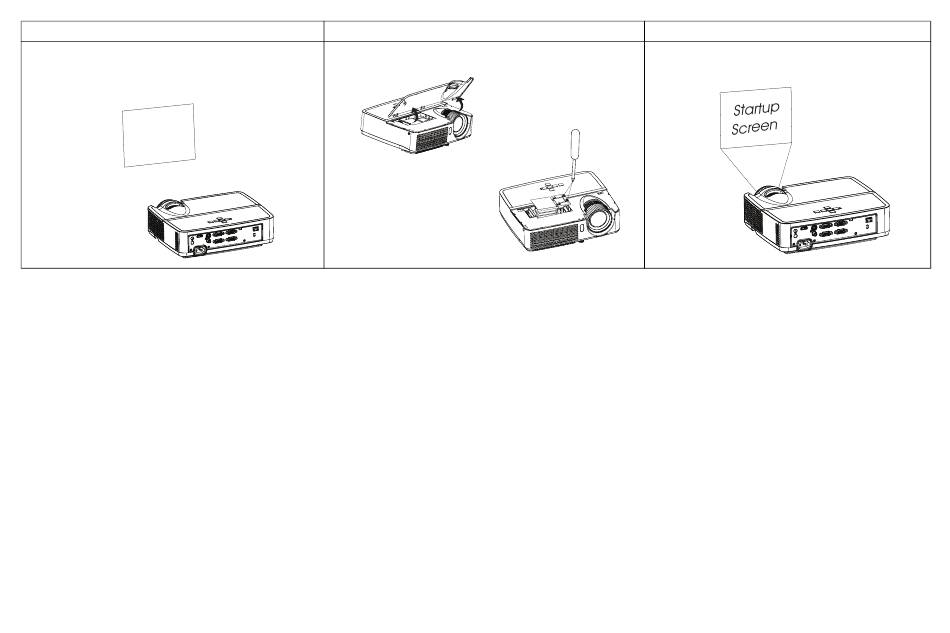 Startup Screen