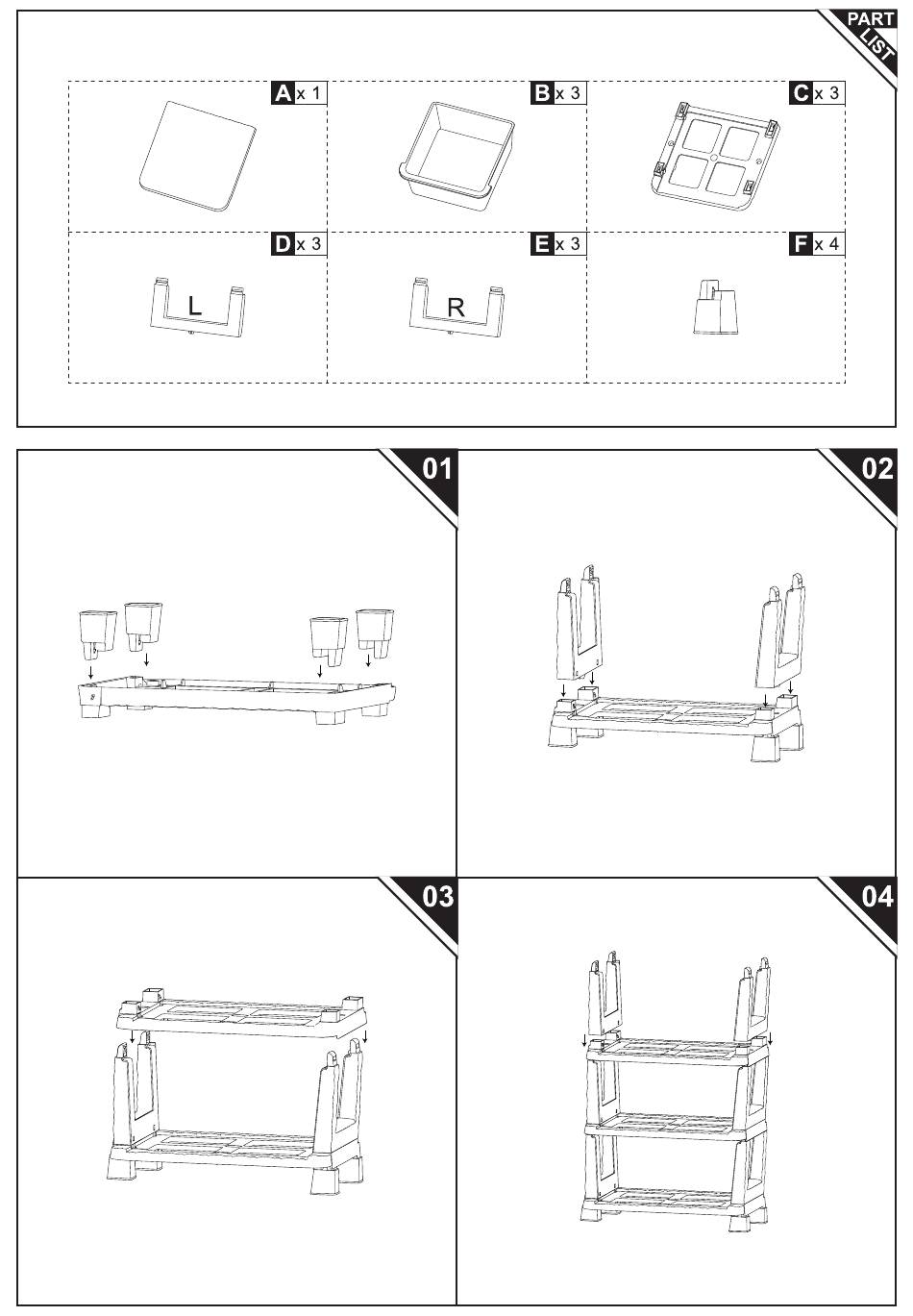 PART LIST

A x 1

B x 3

C x 3

D x 3

L

E x 3

R

F x 4

01

02

03

04