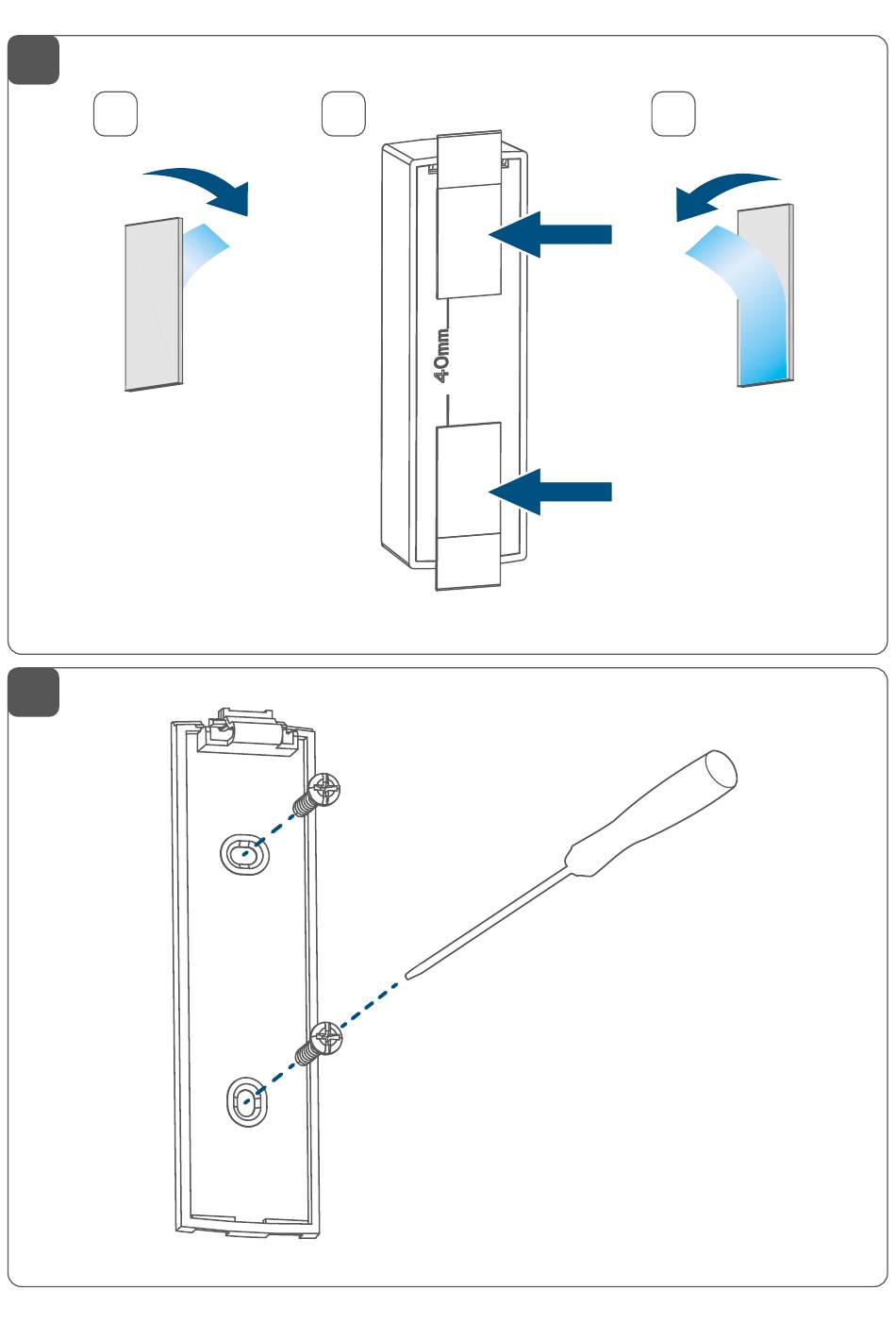 40mm