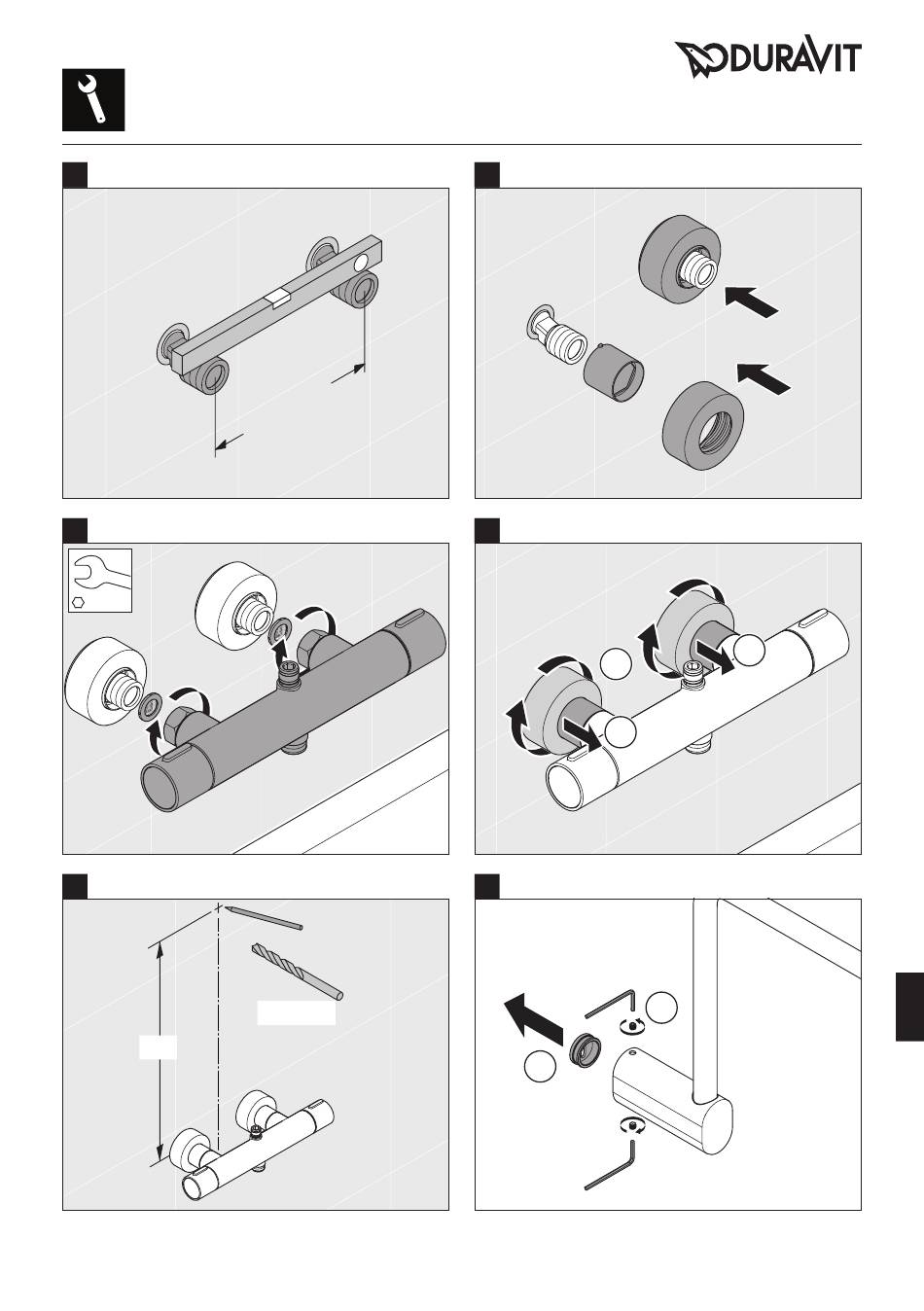 DURAVIT