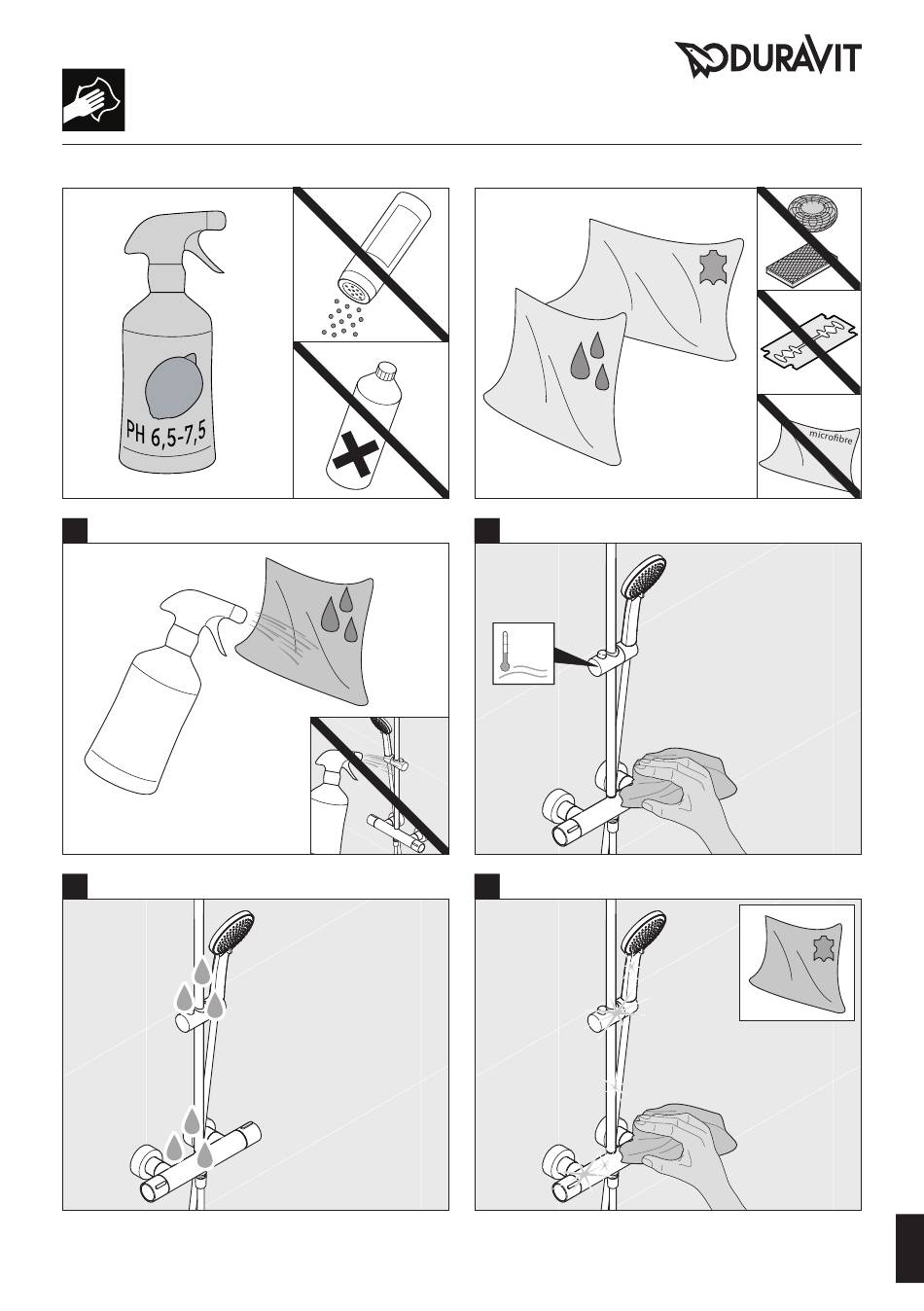 DURAVIT

PH 6,5-7,5

microfibre