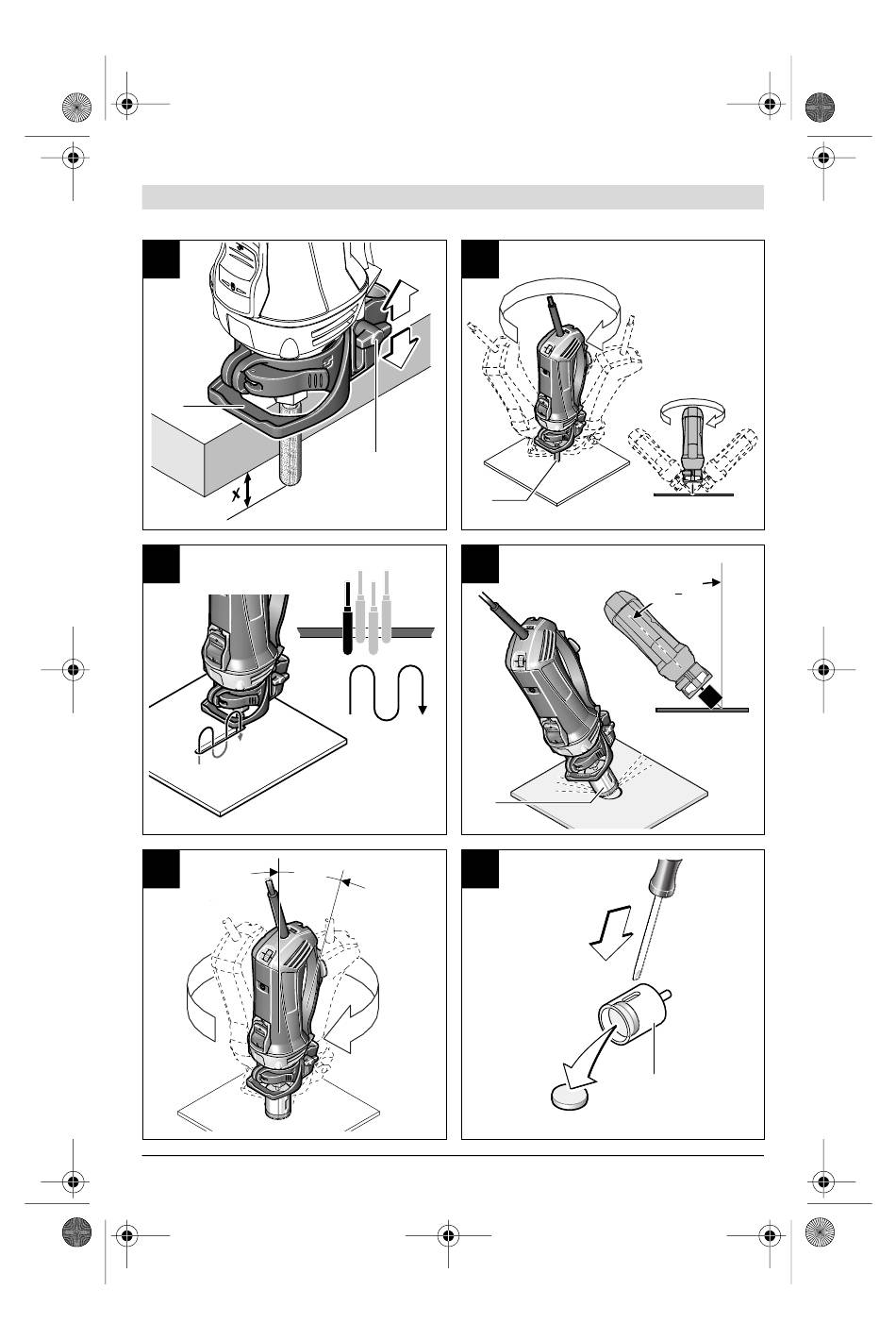 x