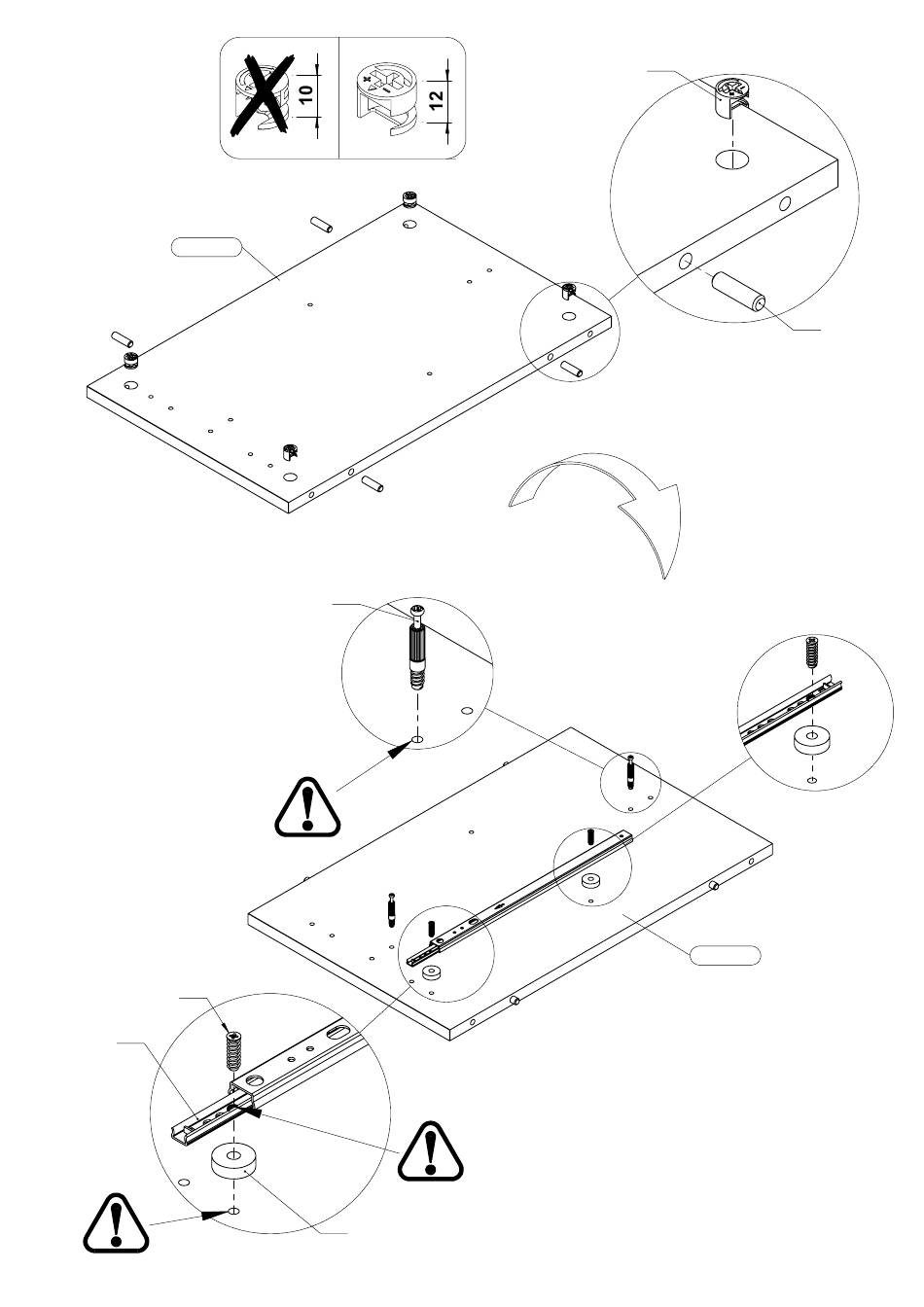 10

12