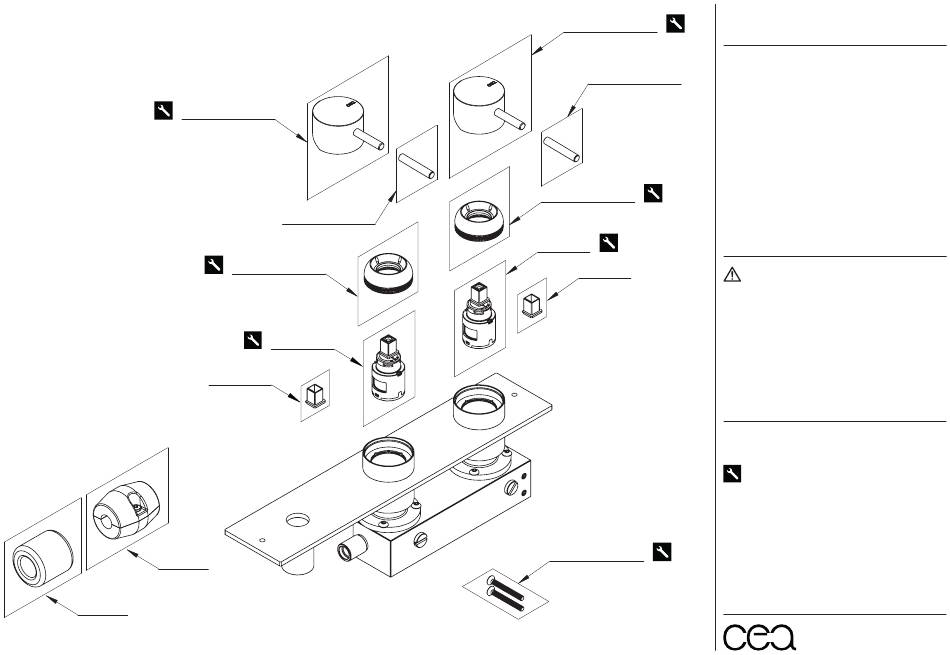 cea