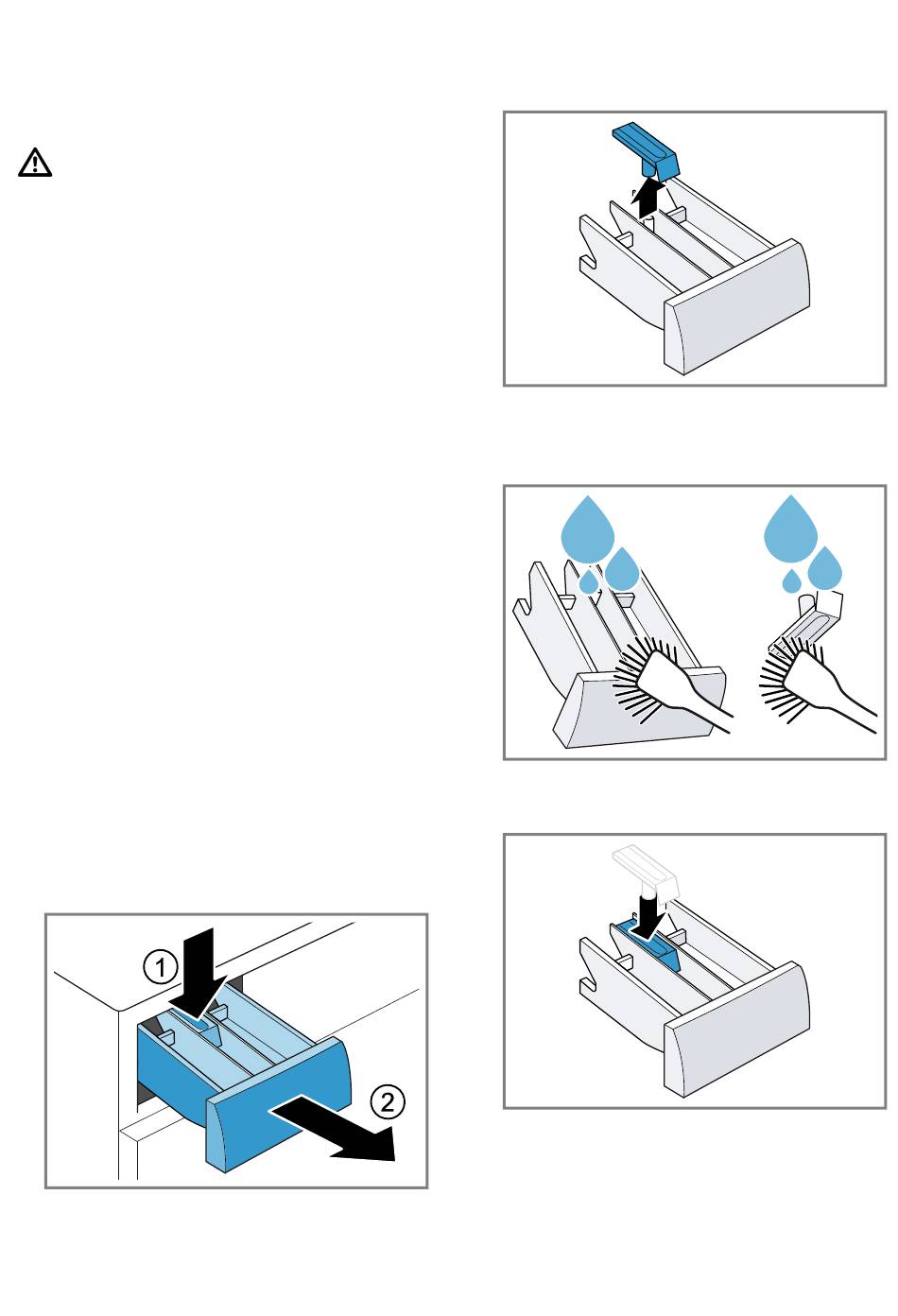 ①
②