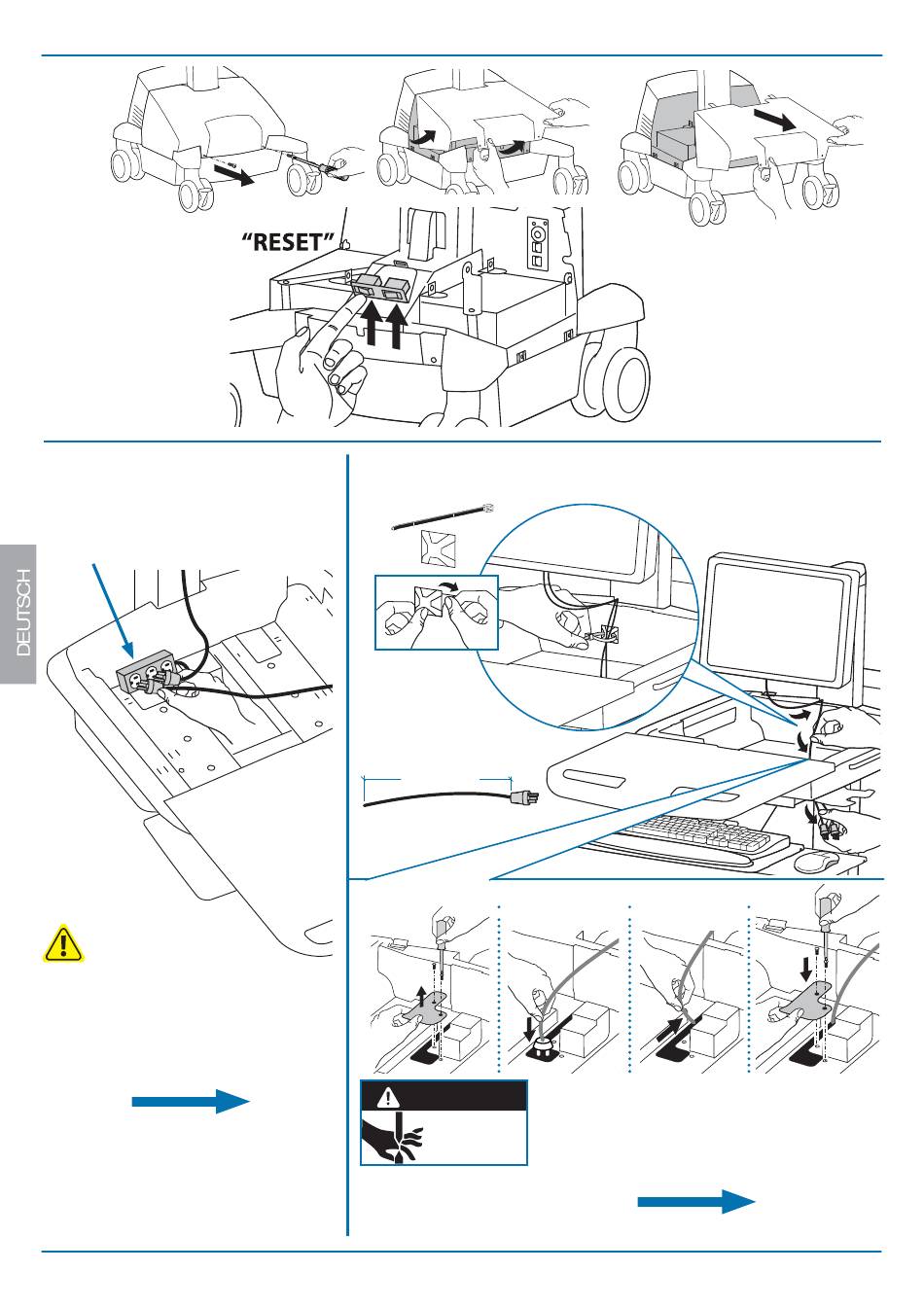 "RESET"

DEUTSCH