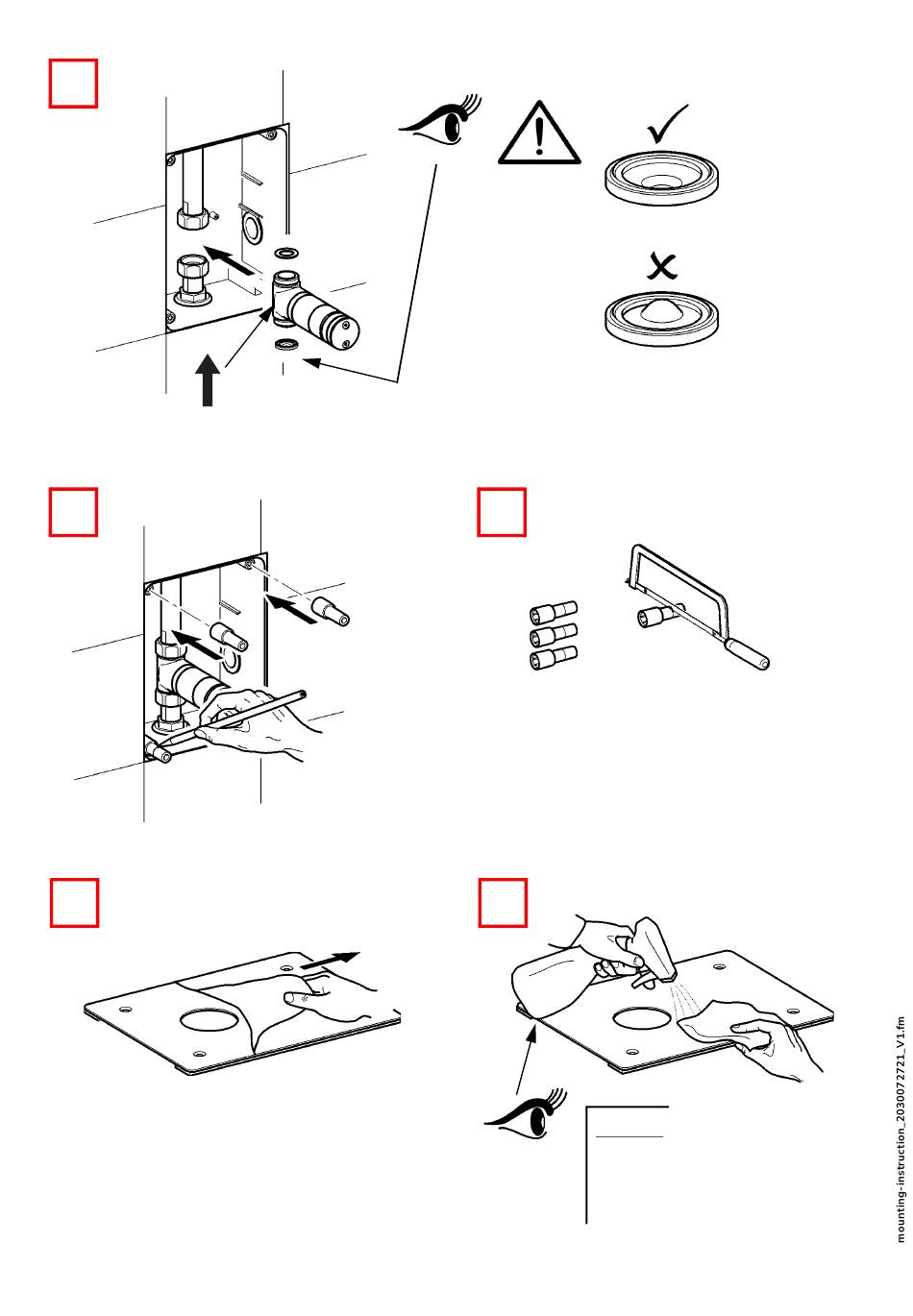 mounting-instruction_2030072721_V1.fm