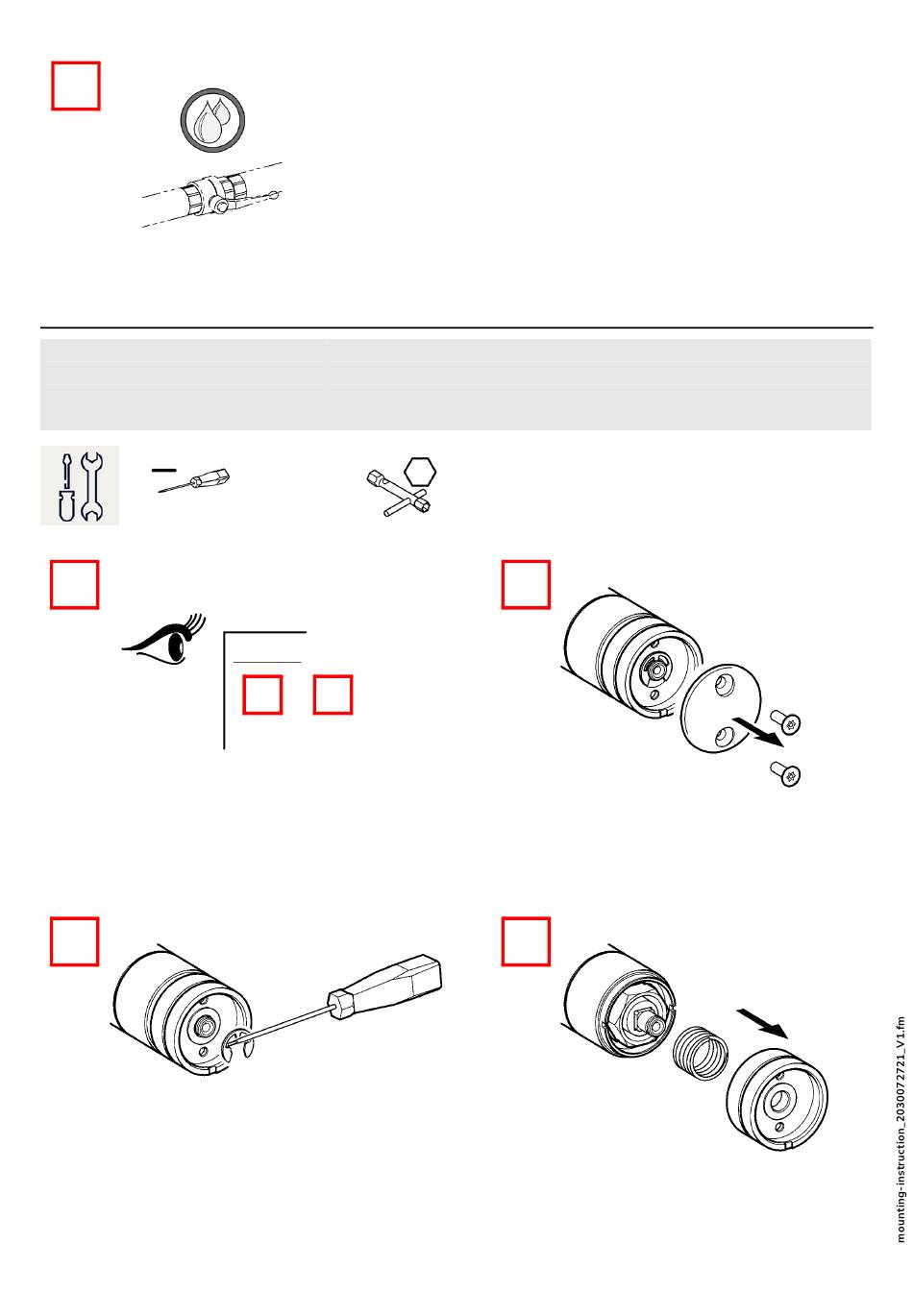 mounting-instruction_2030072721_V1.fm