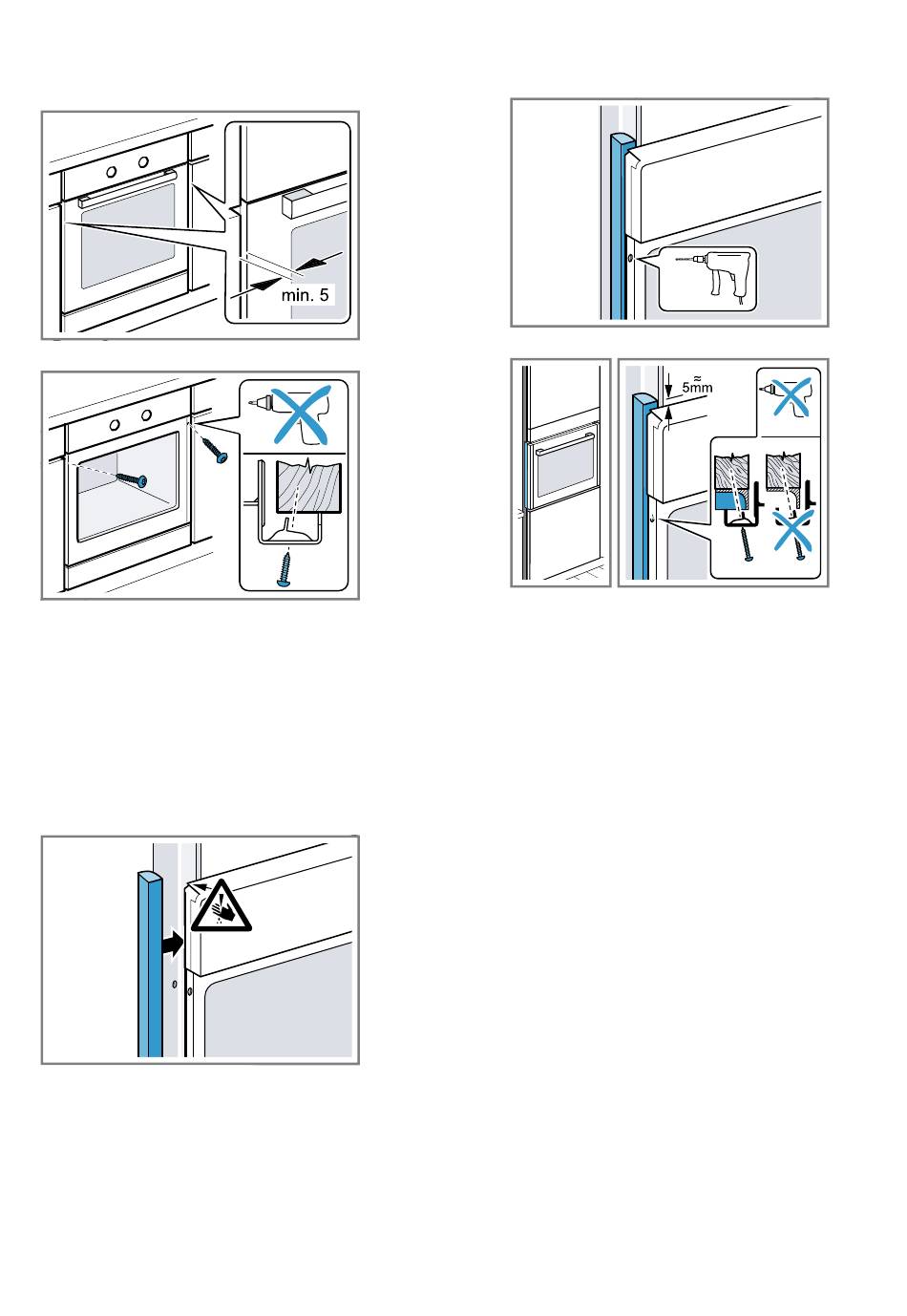 min. 5

$\approx$ 5mm