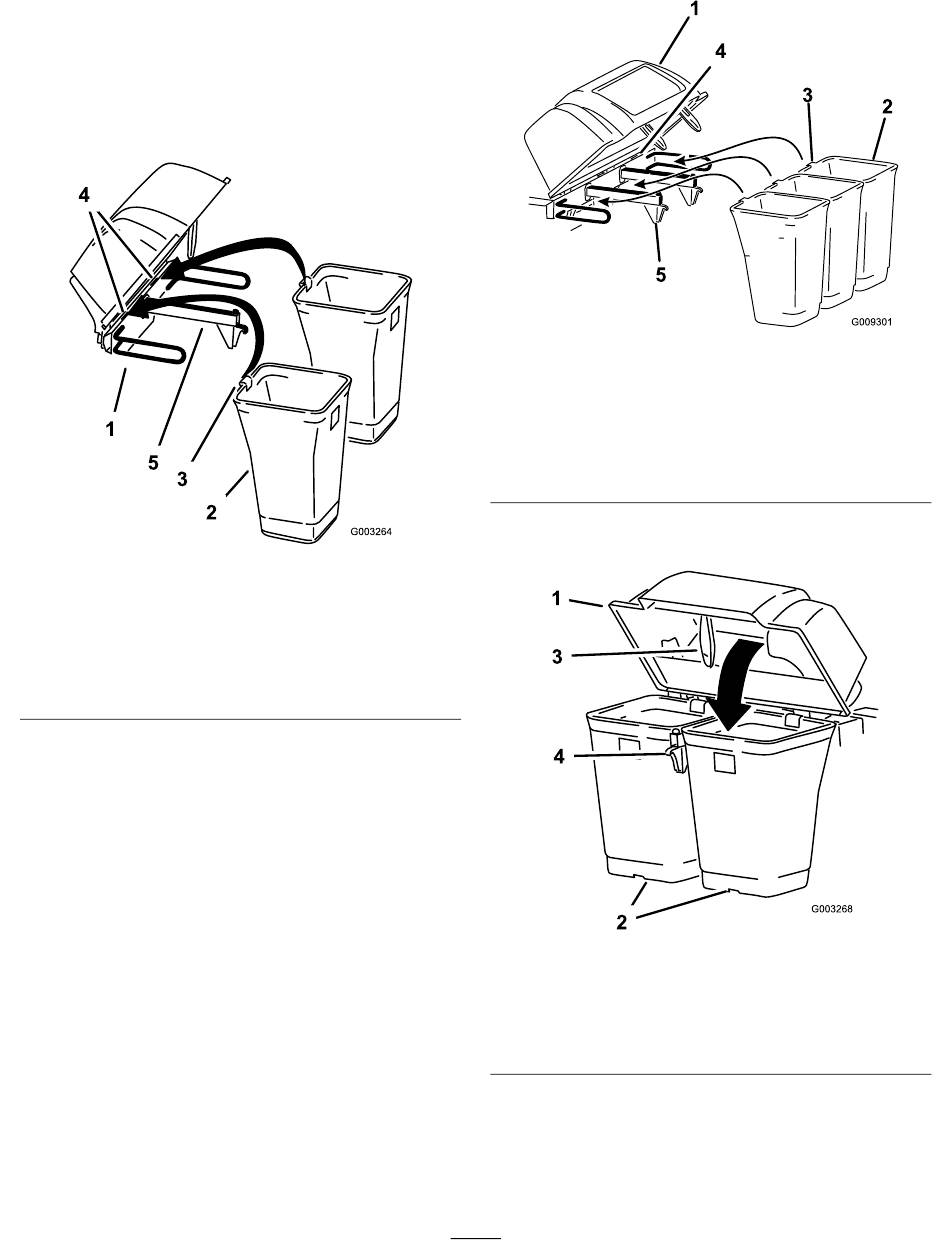 4

1

5

3

2

G003264

1

4

3

2

5

G009301

1

3

4

2

G003268