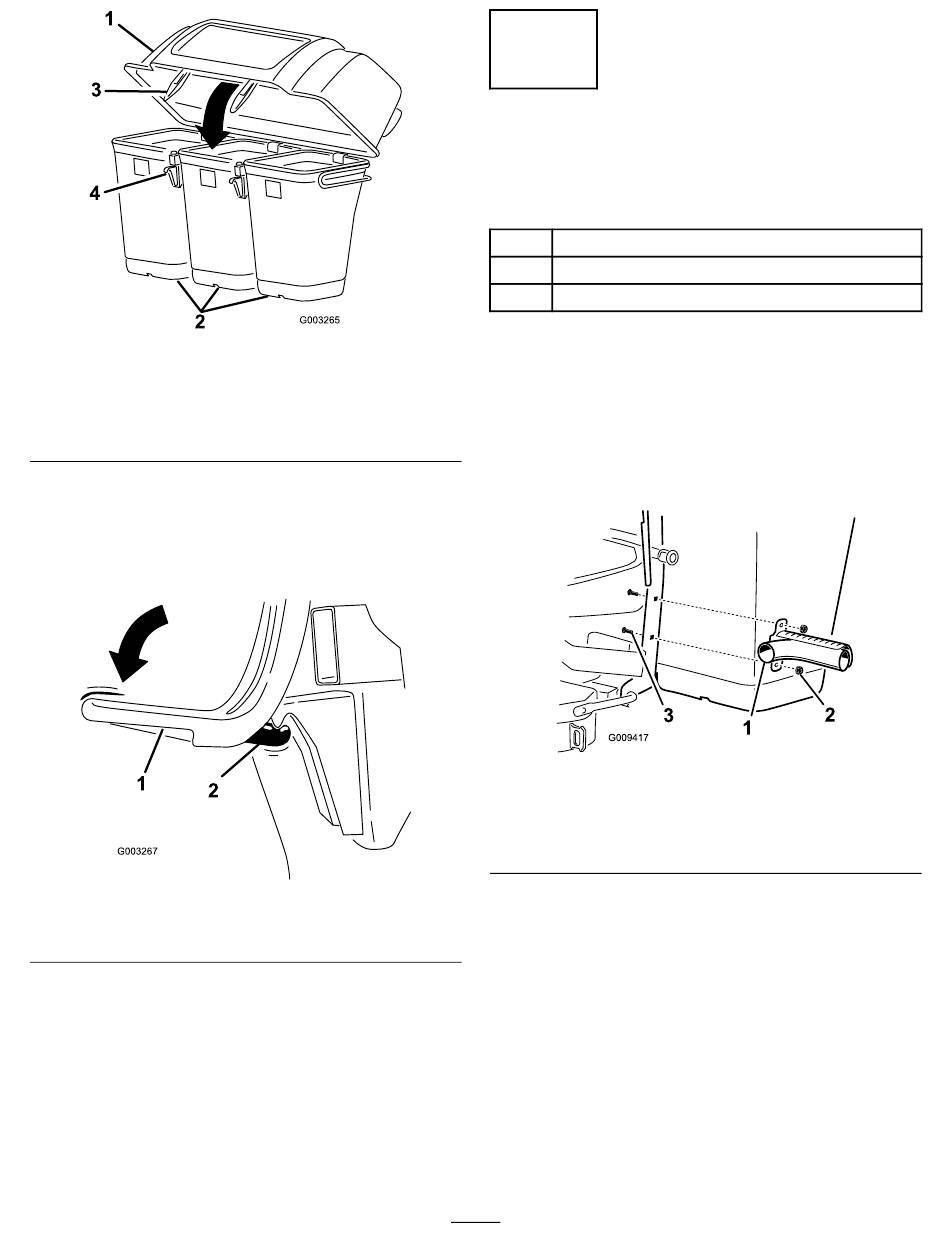 1
3
4
2
G003265

1
2
G003267

3
1
2
G009417