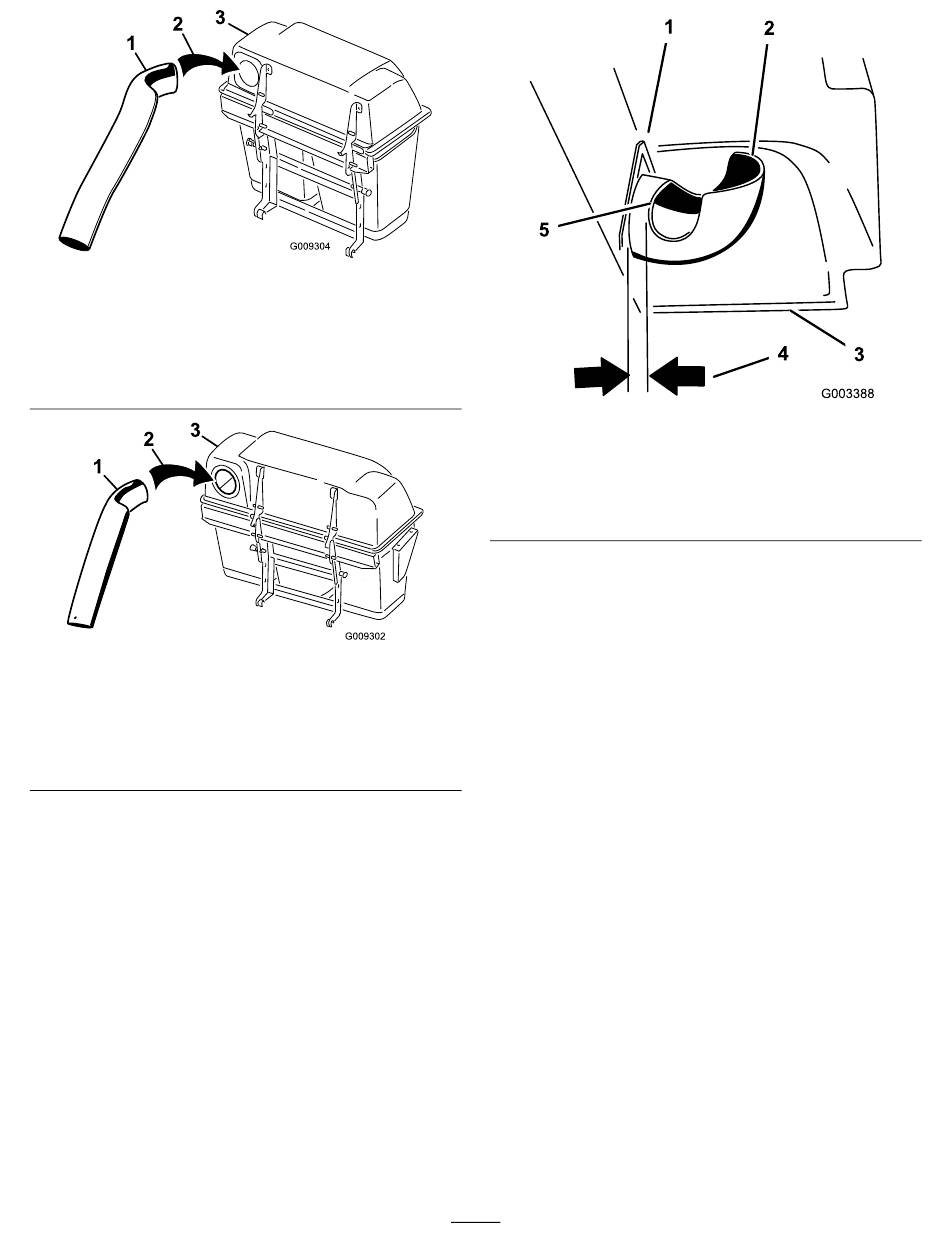 1
2
3
G009304

1
2
3
G009302

1
2
5
4
3
G003388