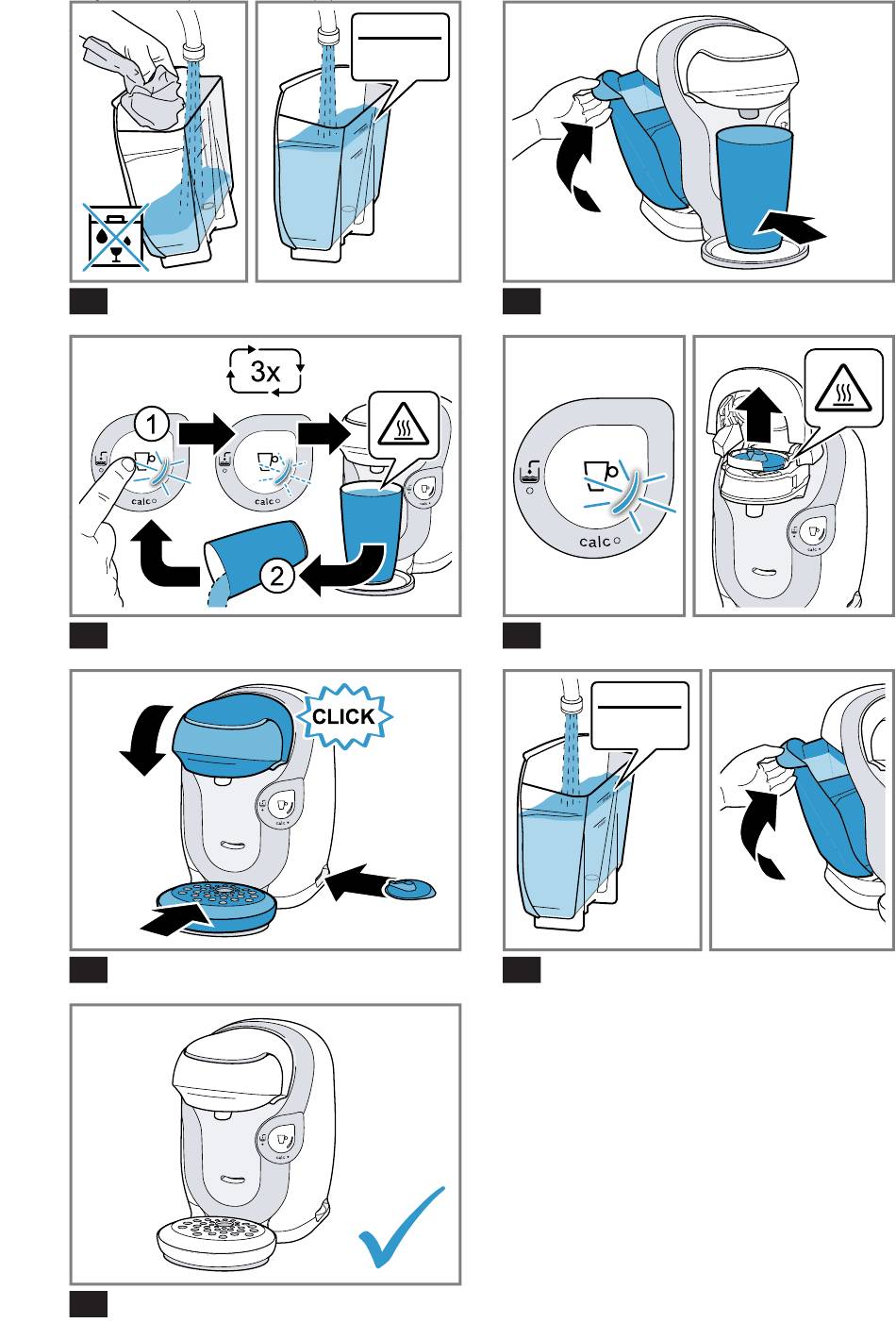 3x

1

2

calc

calc

CLICK