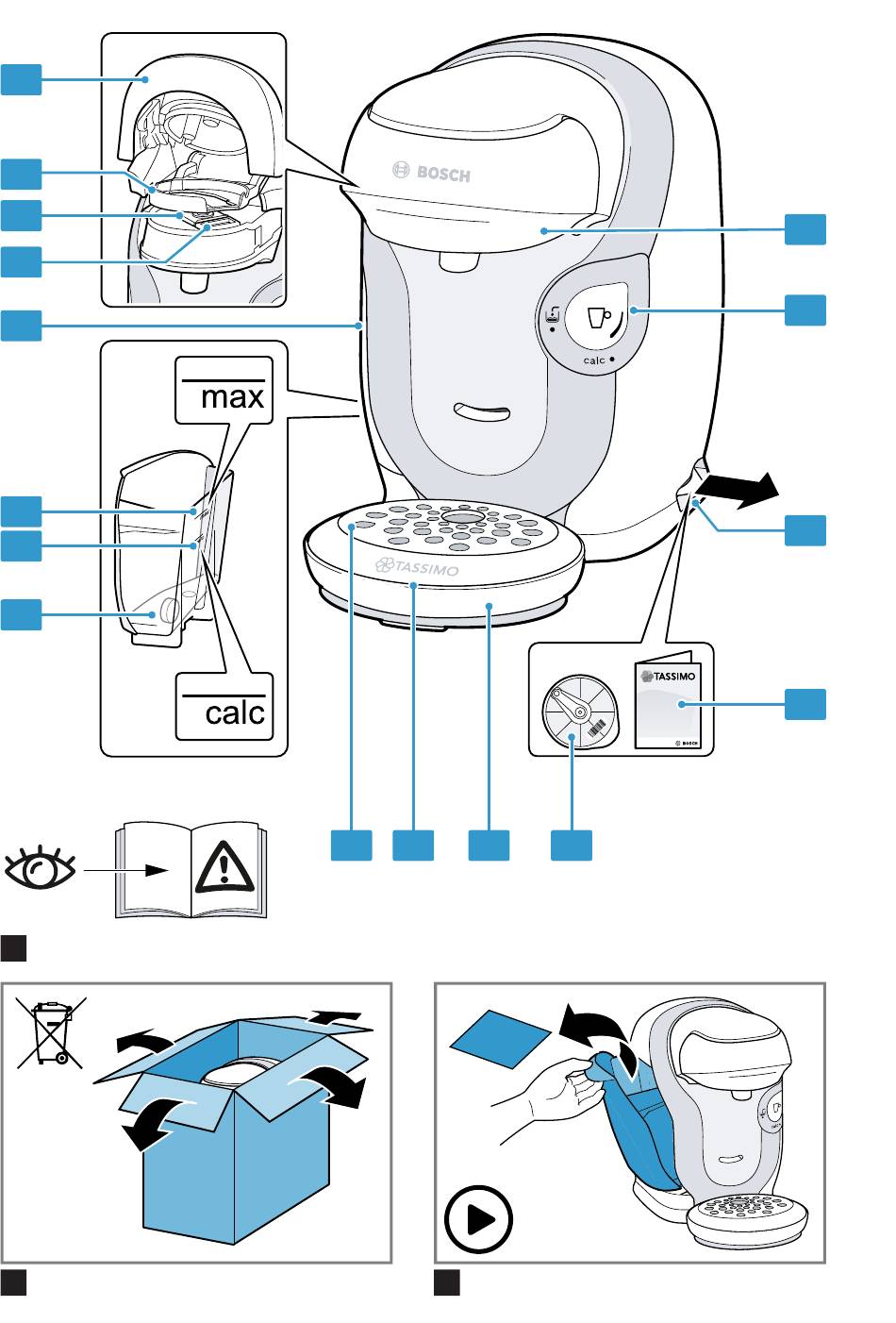 BOSCH

calc

max

calc

TASSIMO

TASSIMO

BOSCH