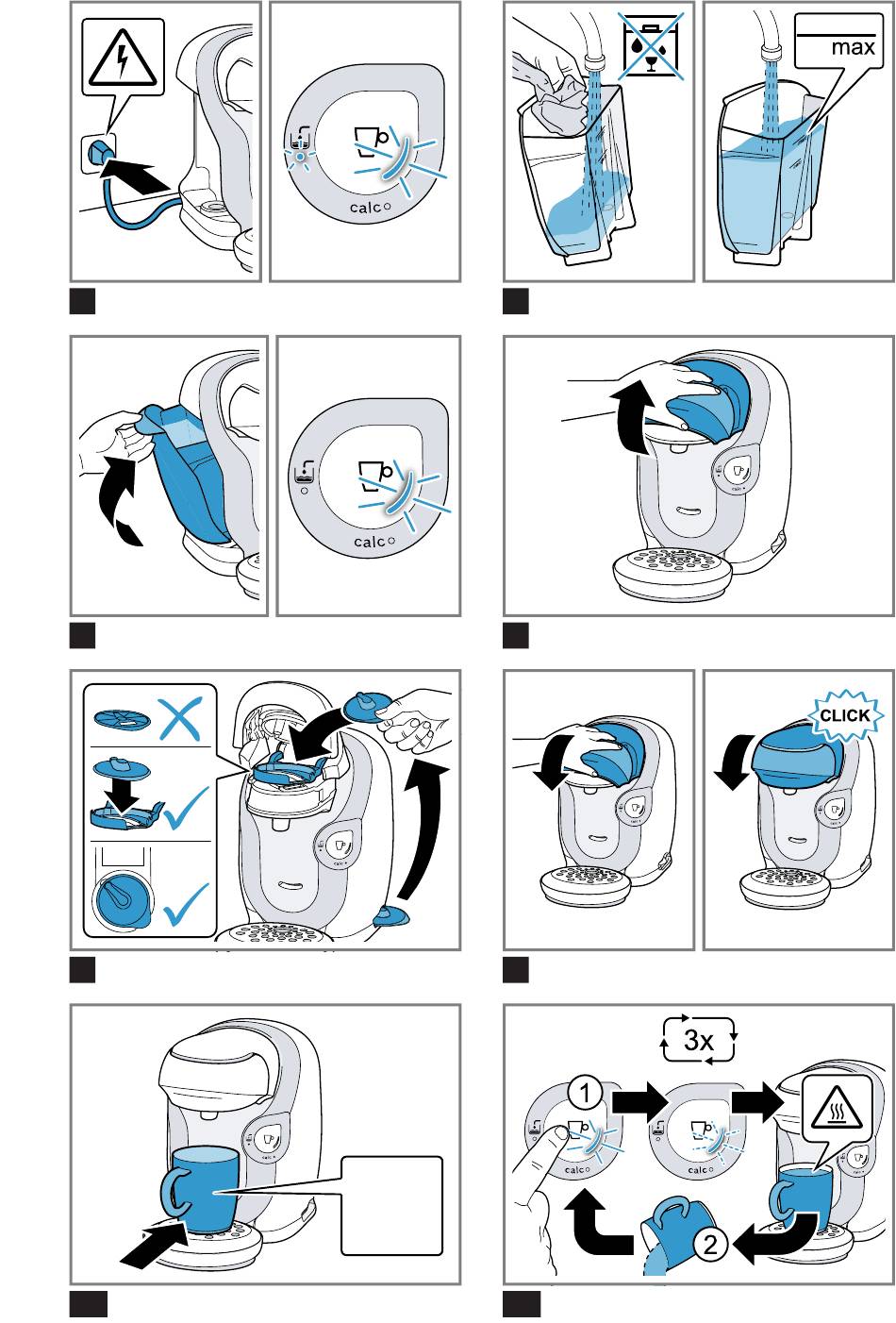 calc

max

calc

CLICK

3x

1

calc

calc

2