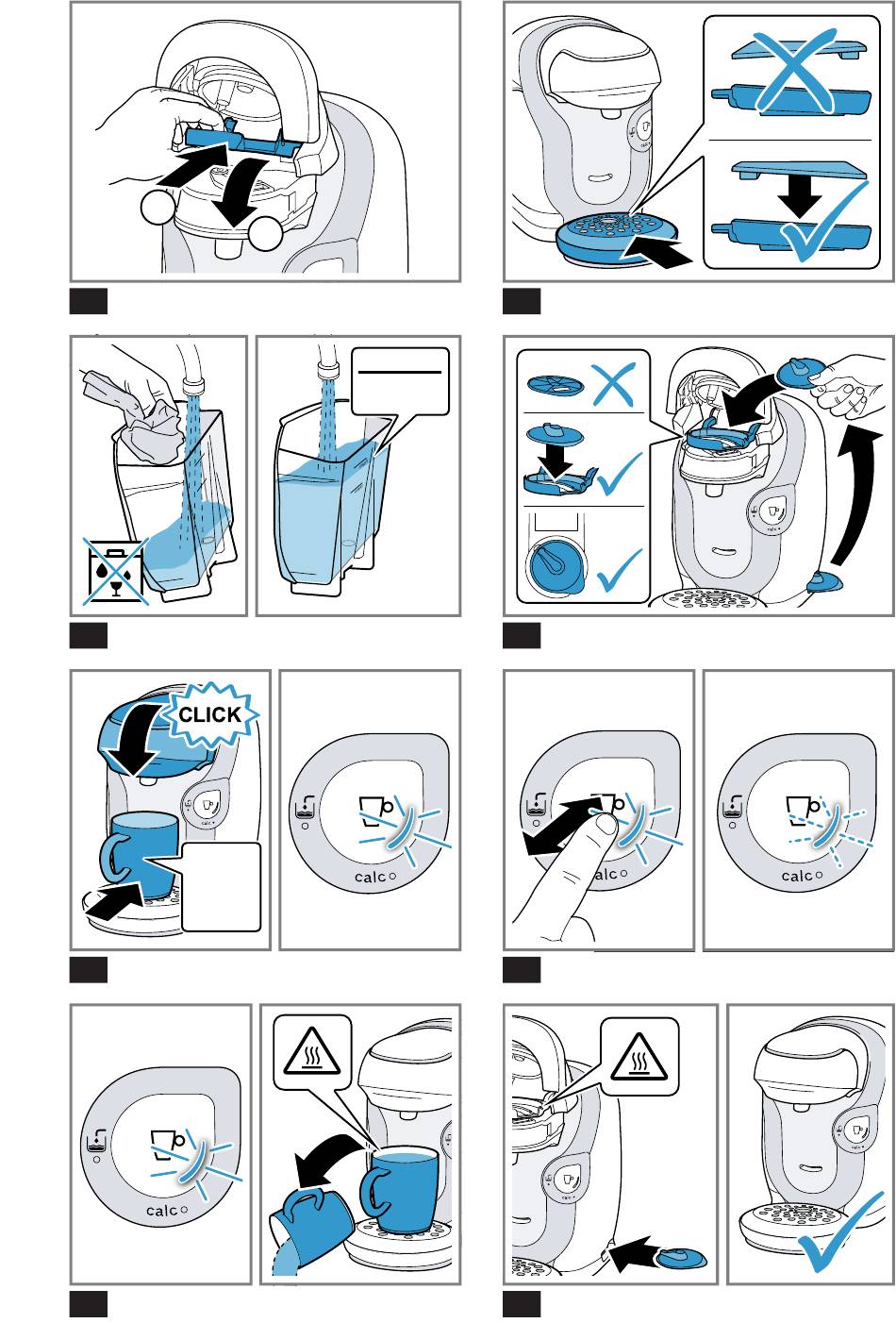 CLICK

calc

calc

calc

calc