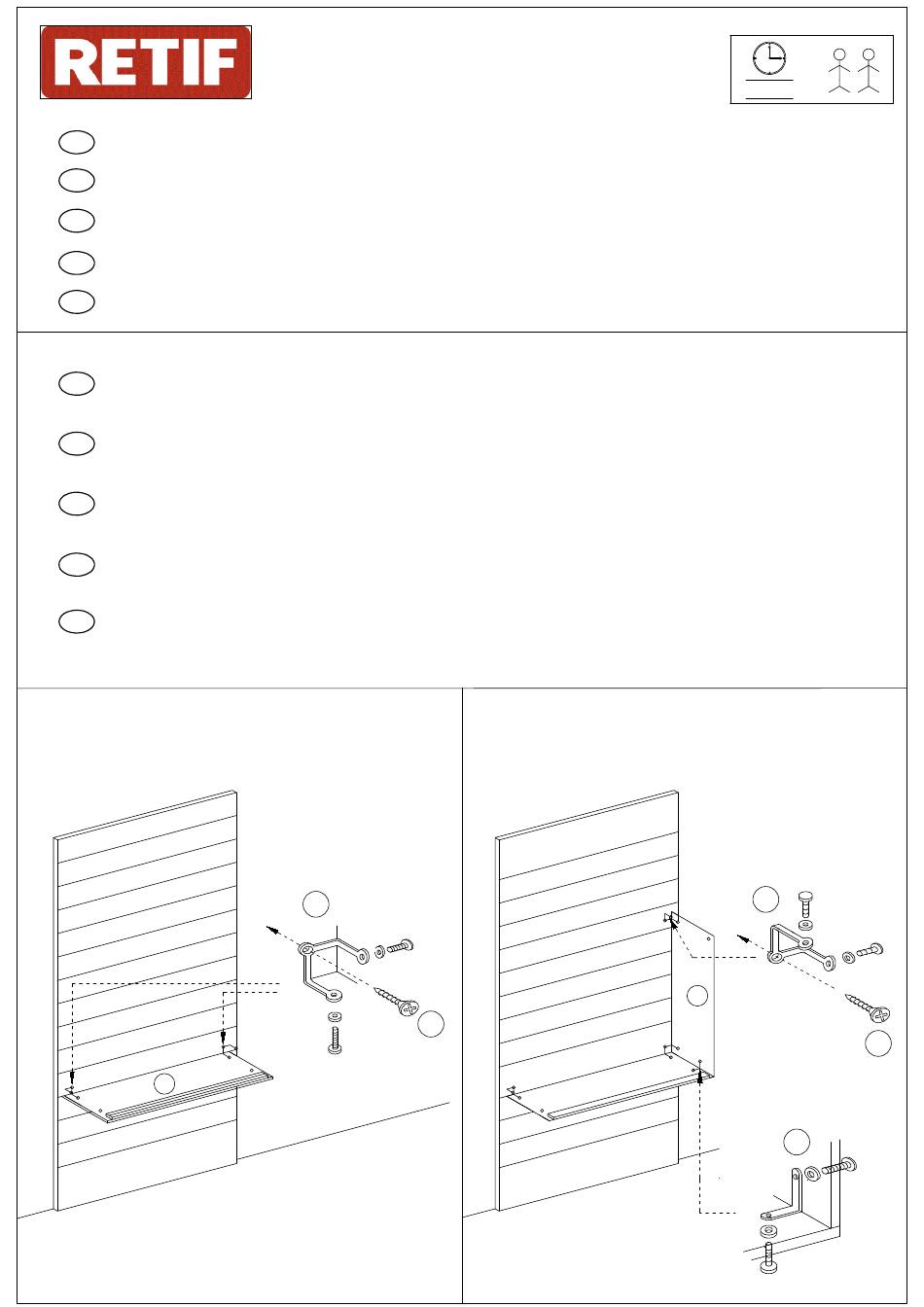 RETIF