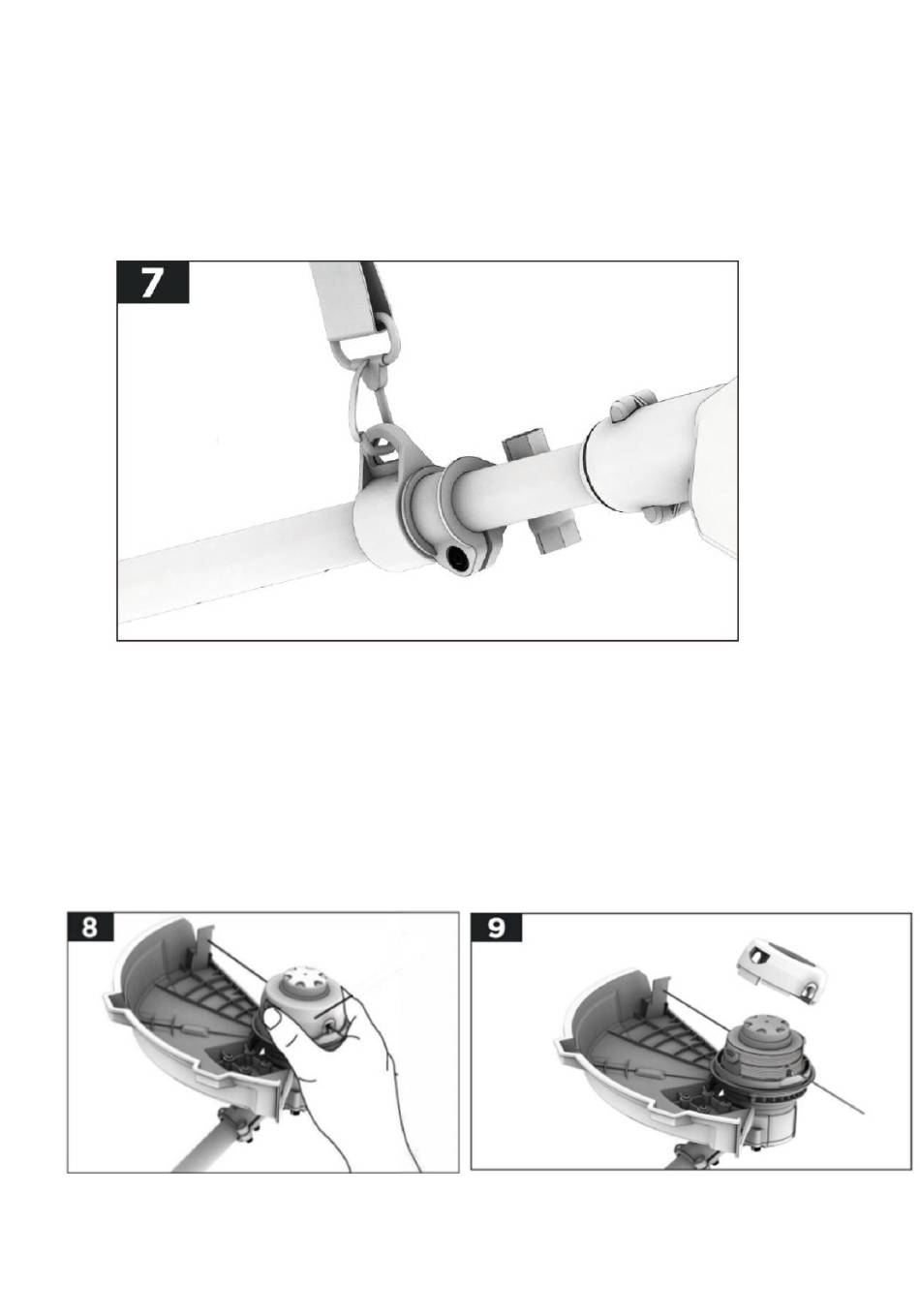 7

8

9