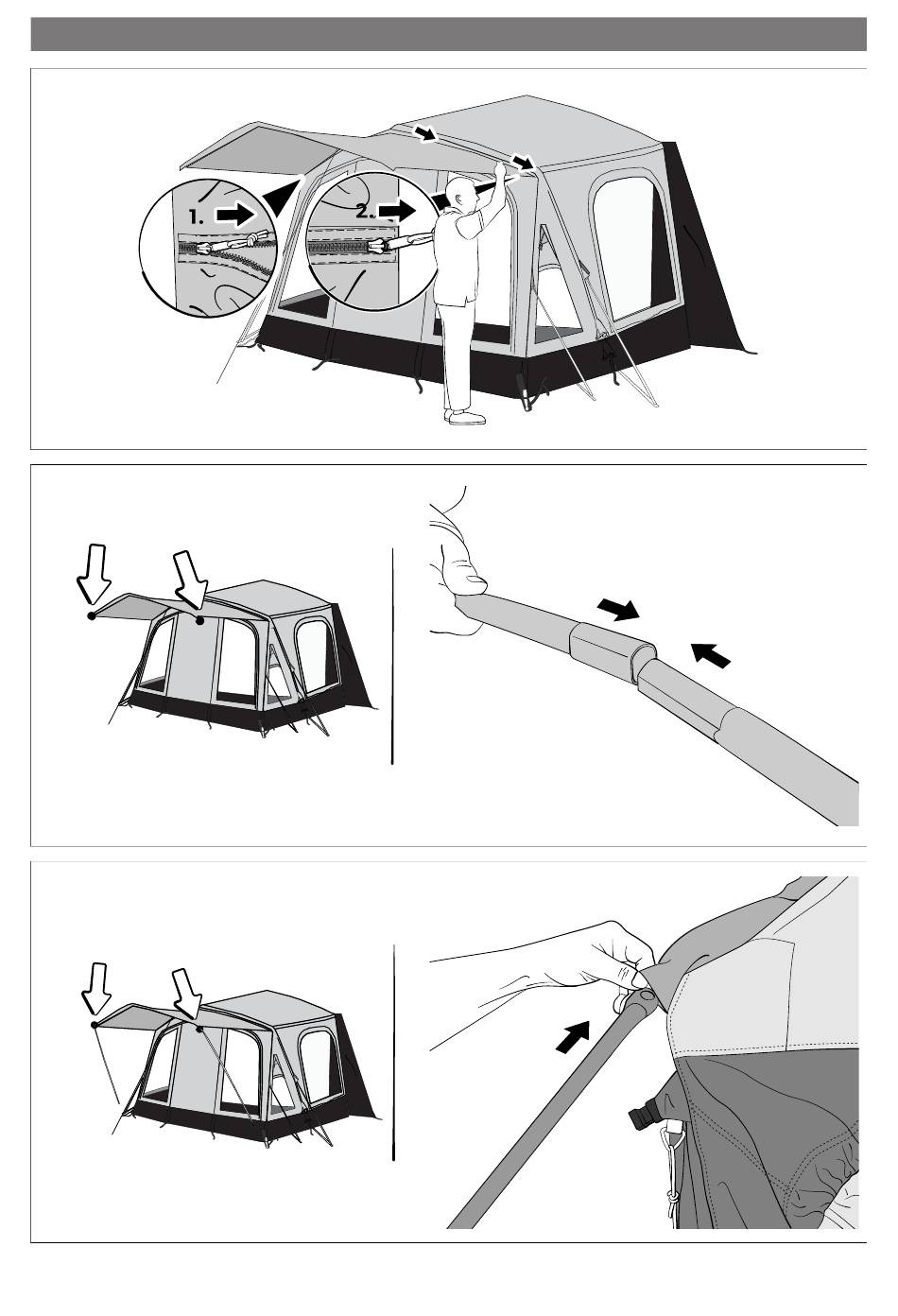 1.

2.