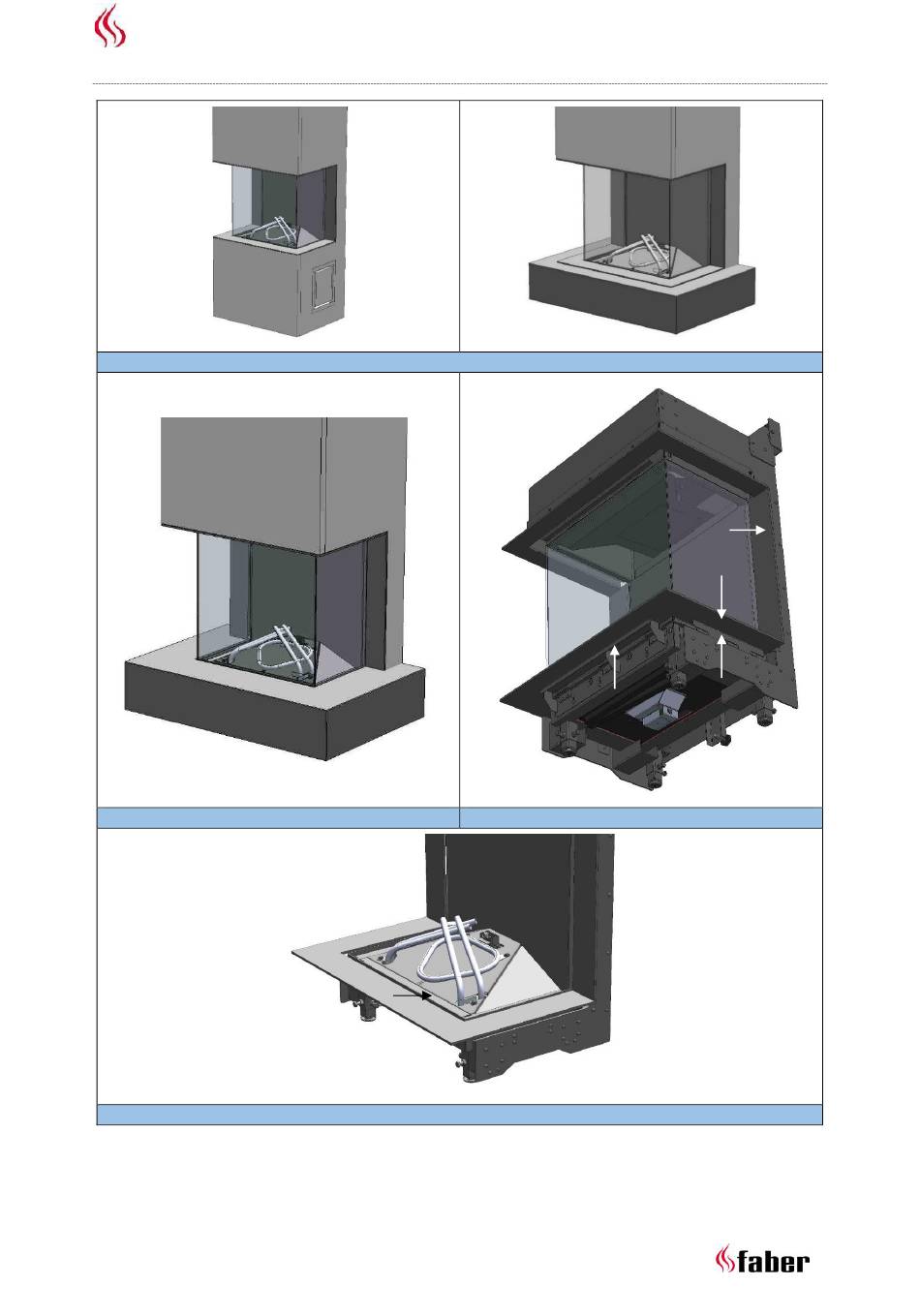 faber