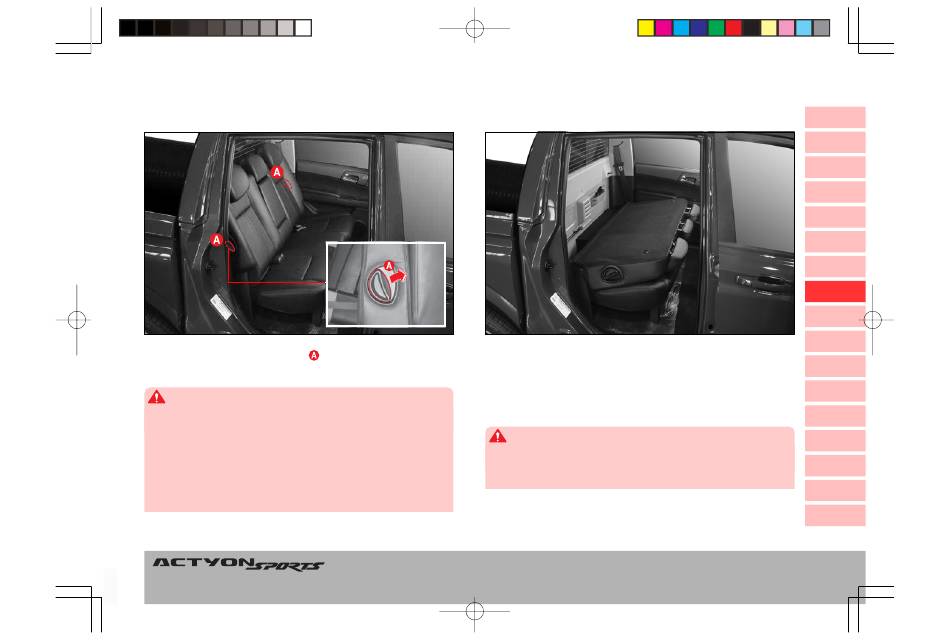 A

A

A

A

ACTYON SPORTS