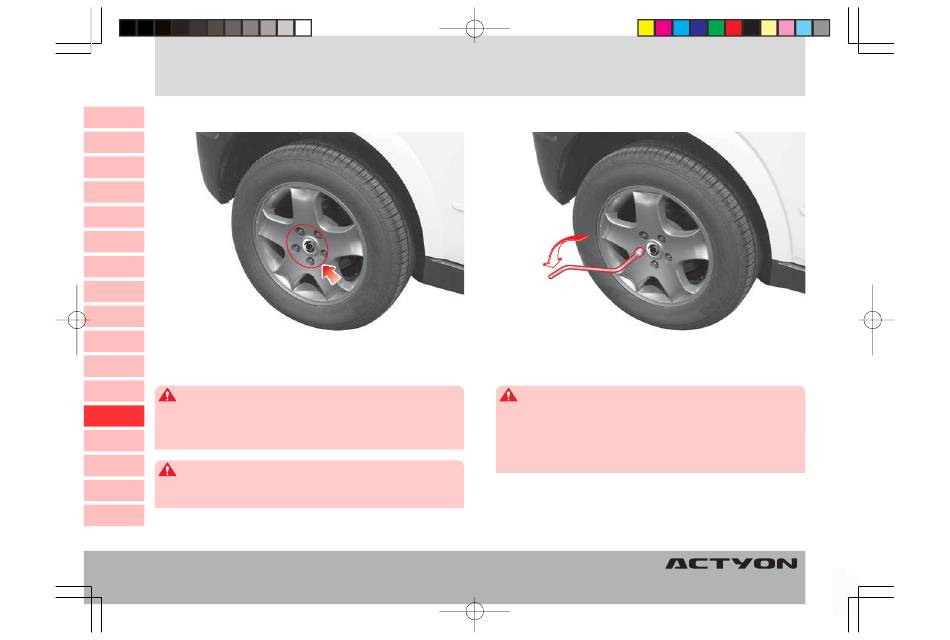 ACTYON