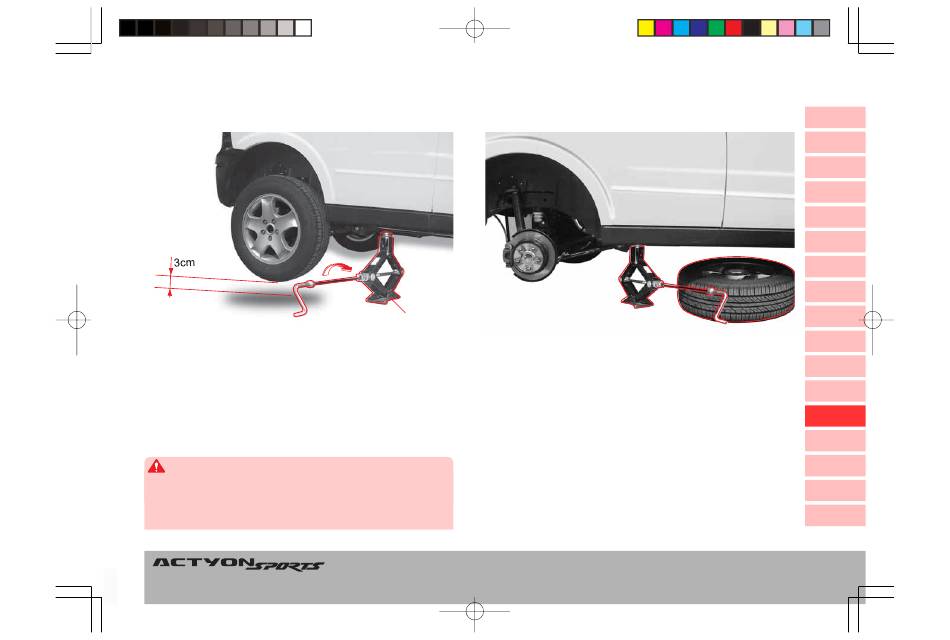 3cm

ACTYON SPORTS