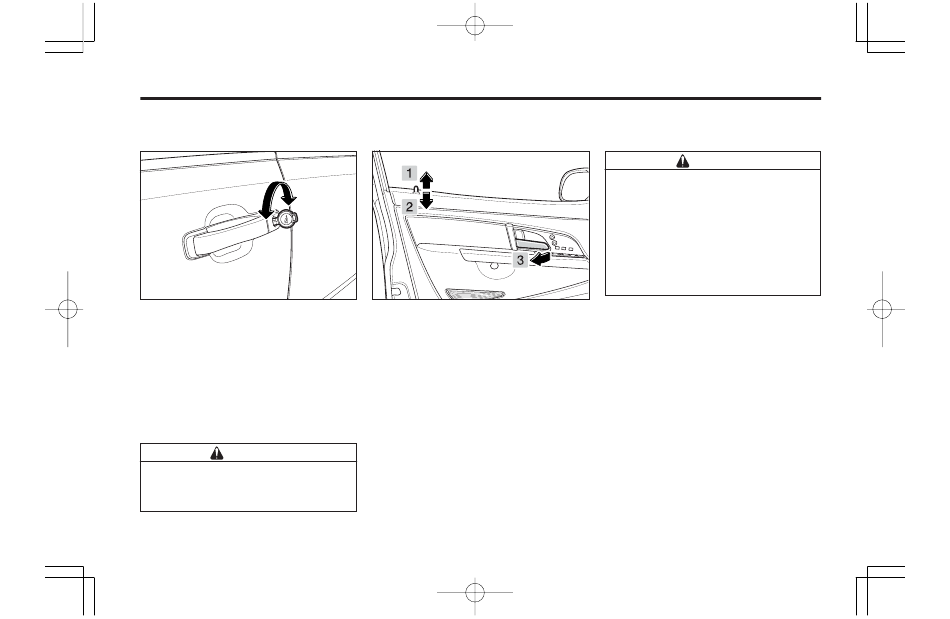 1
2
3