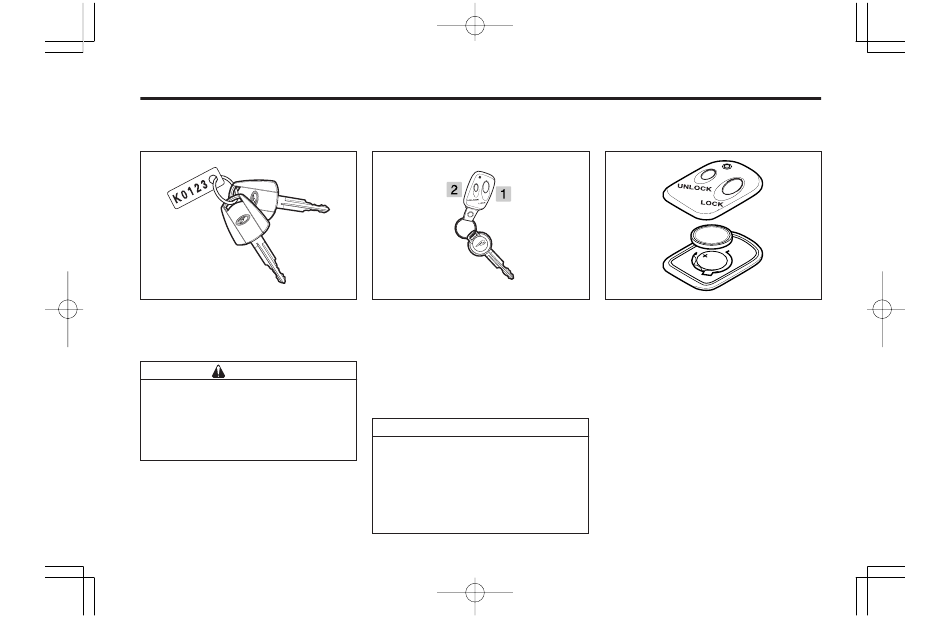 K0123

2
1

UNLOCK
LOCK