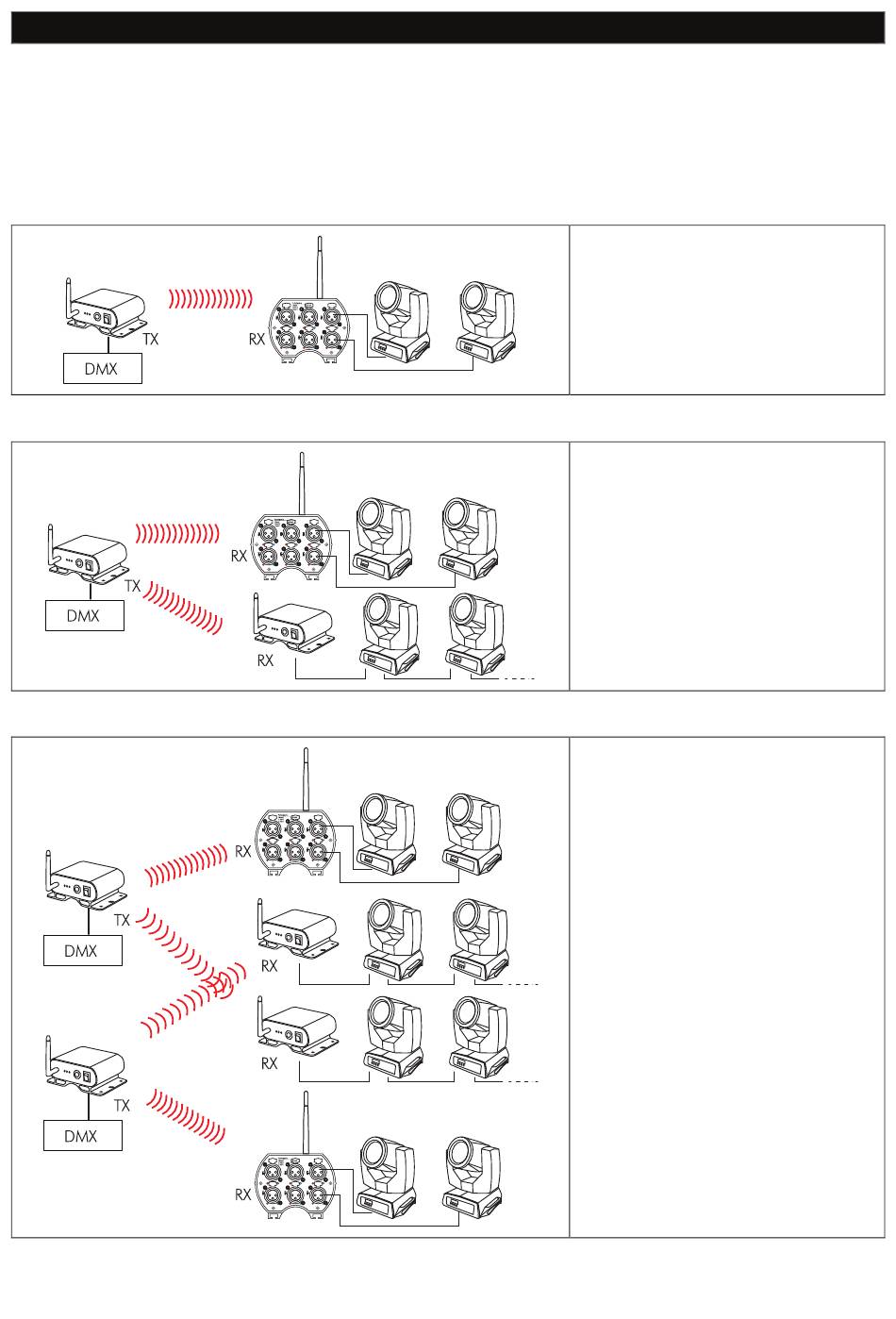 TX
DMX
RX

RX
TX
DMX
RX

RX
TX
DMX
RX
RX
TX
DMX
RX