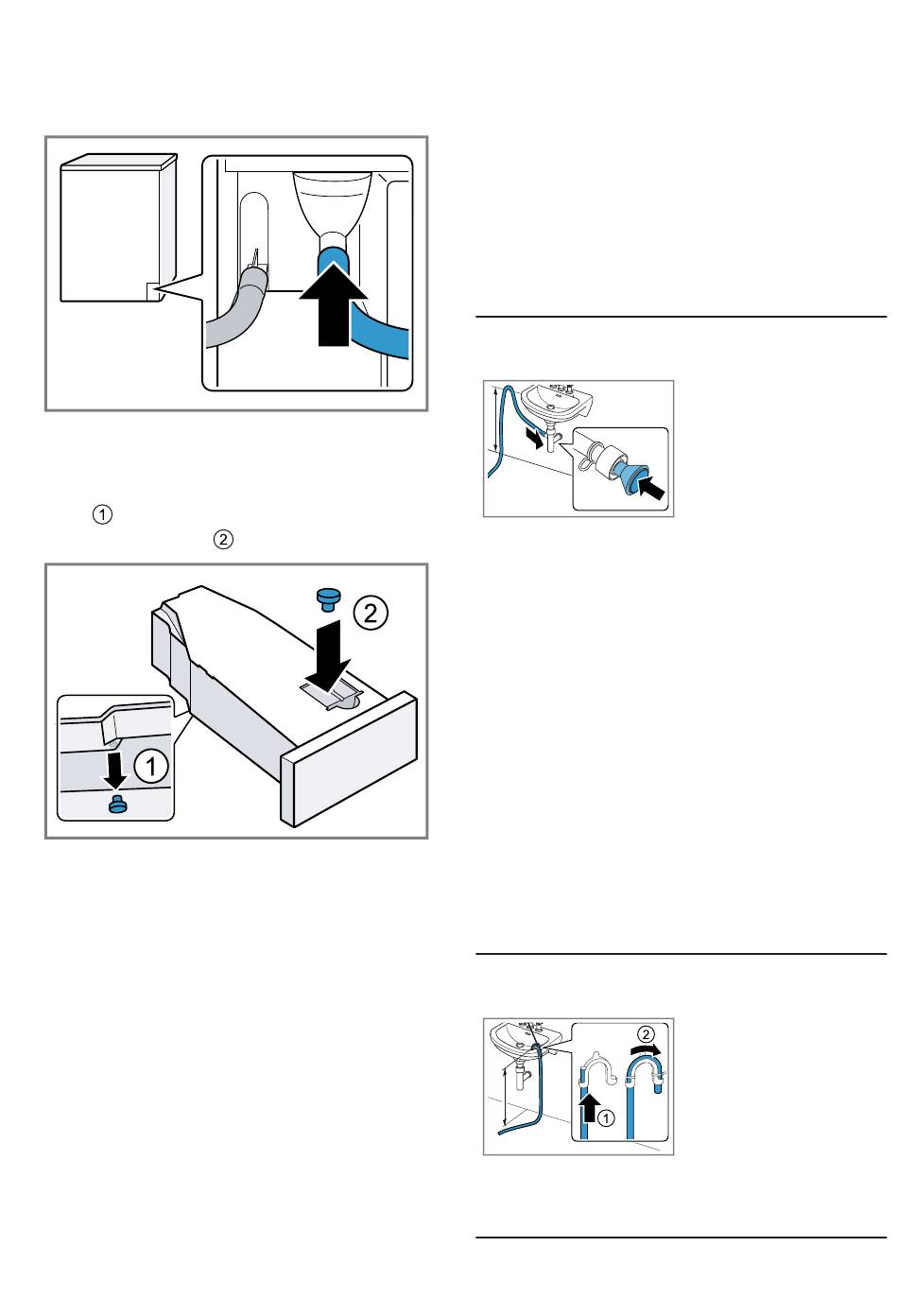 ①
②

②

①

②

①