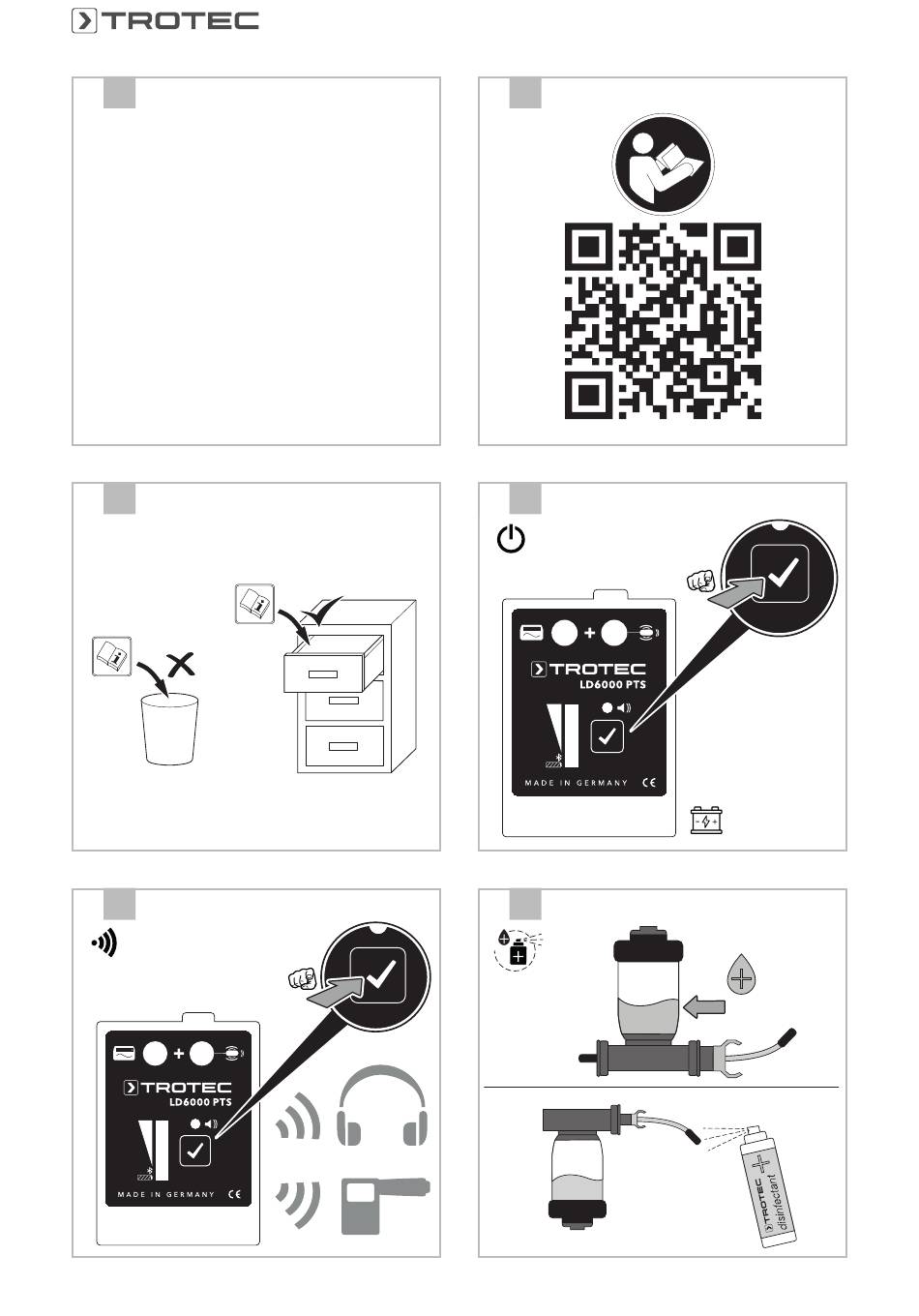 TROTEC

TROTEC
LD6000 PTS
MADE IN GERMANY CE

TROTEC
LD6000 PTS
MADE IN GERMANY CE

TROTEC
disinfectant